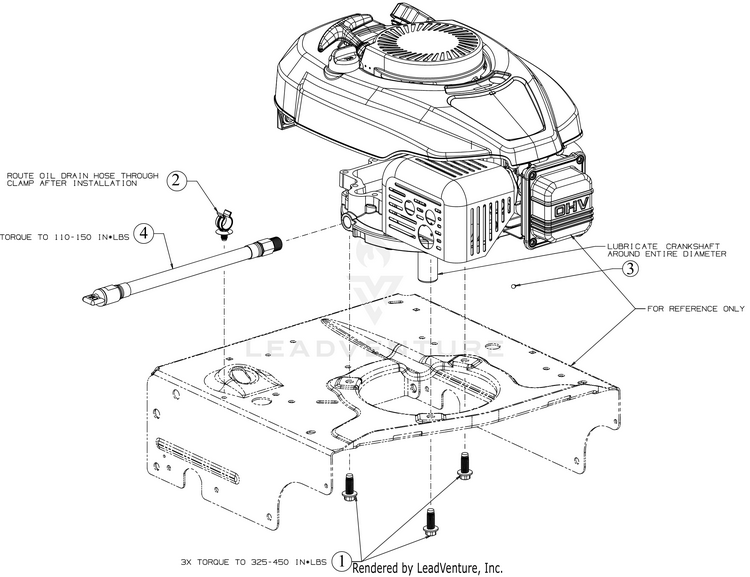 ROUTE OIL DRAIN HOSE THROUGH CLAMP AFTER INSTALLATION

2

TORQUE TO 110-150 IN•LBS

4

OHV

LUBRICATE CRANKSHAFT AROUND ENTIRE DIAMETER

3

FOR REFERENCE ONLY

LEADVENTURE

3X TORQUE TO 325-450 IN•LBS

1

Rendered by LeadVenture, Inc.