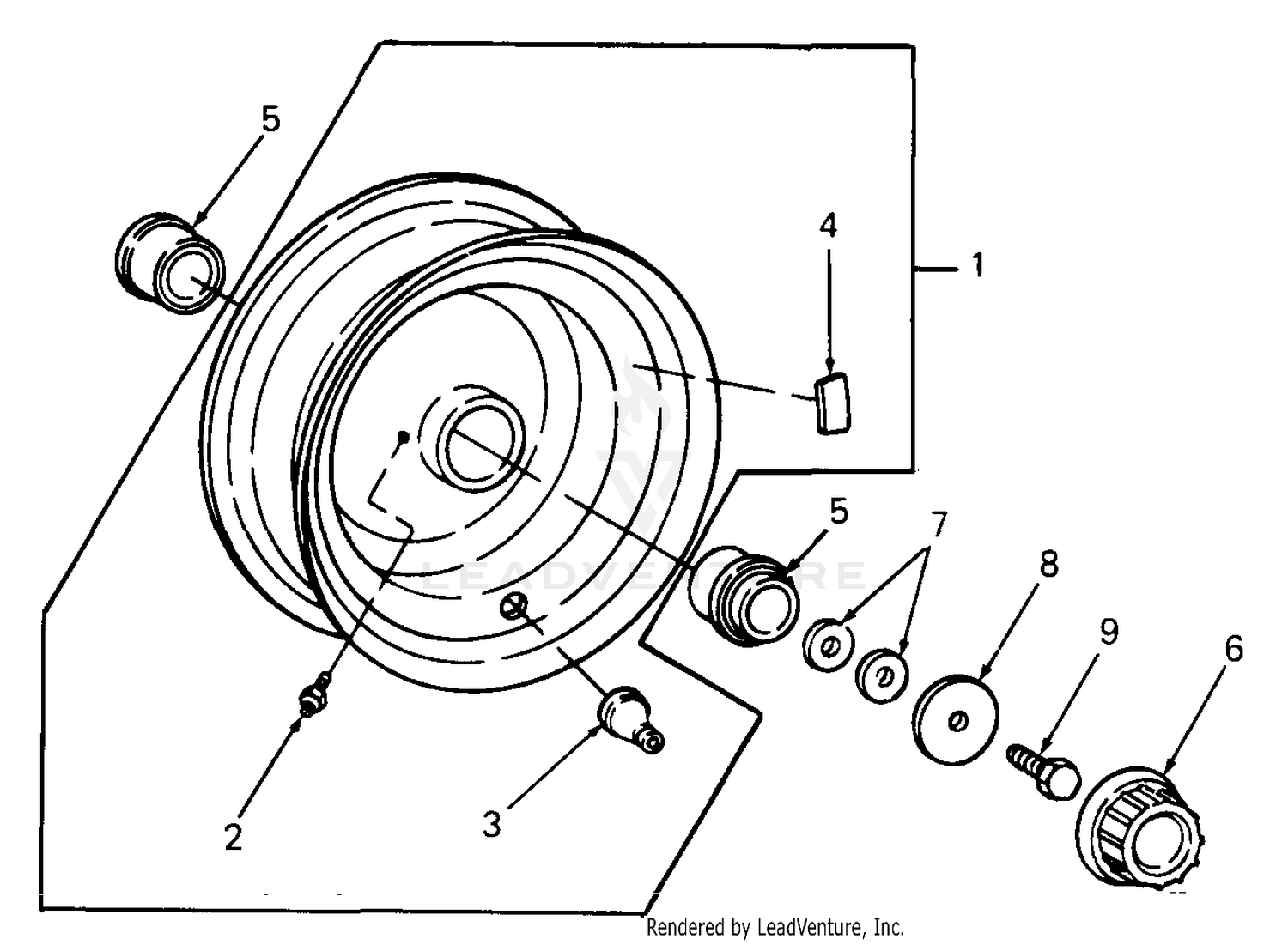 5
4
1
5
7
8
9
6
2
3
LEADVENTURE
Rendered by LeadVenture, Inc.