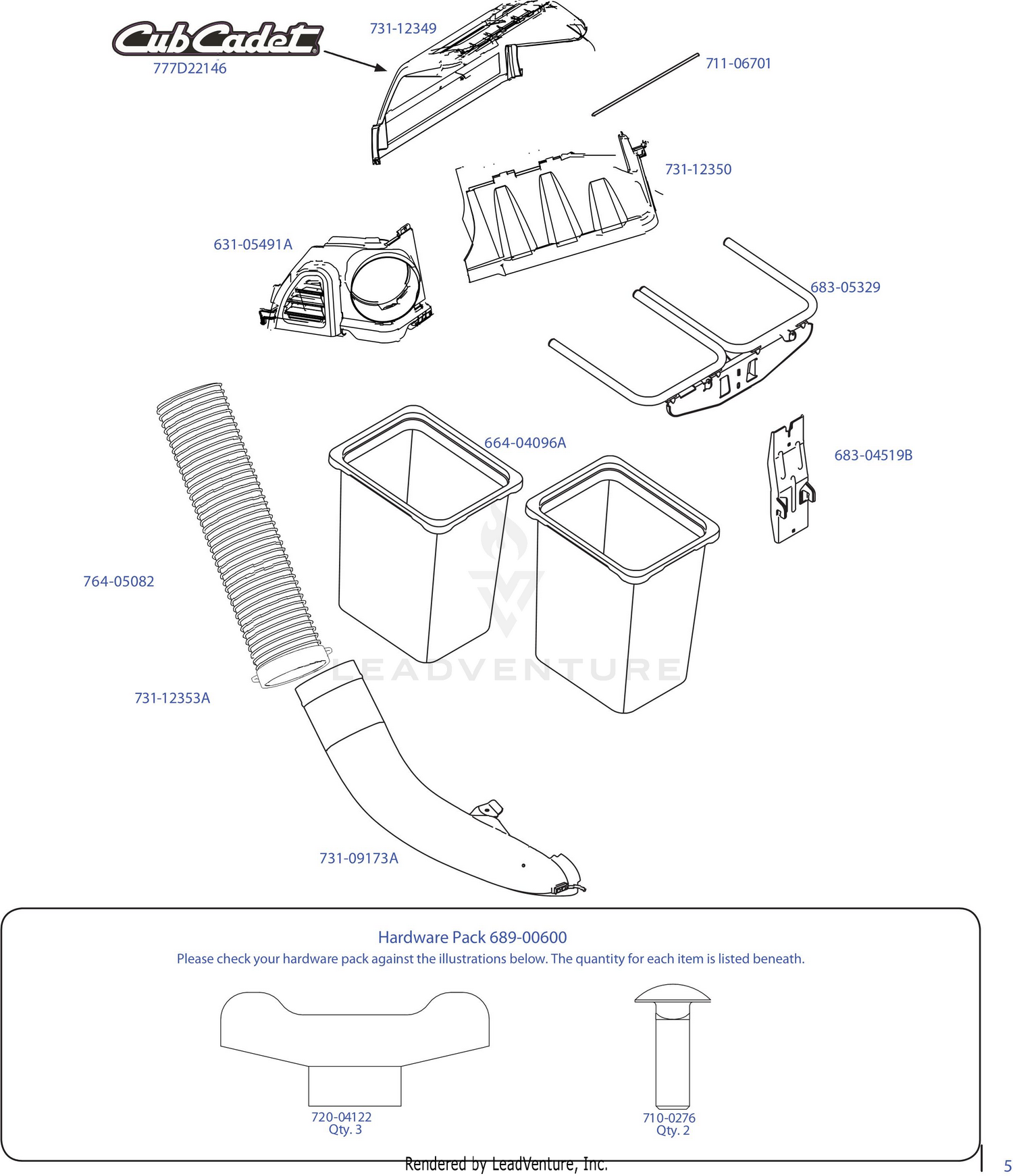 Cub Cadet
777D22146

731-12349

711-06701

731-12350

631-05491A

683-05329

664-04096A

683-04519B

764-05082

LEADVENTURE

731-12353A

731-09173A

Hardware Pack 689-00600
Please check your hardware pack against the illustrations below. The quantity for each item is listed beneath.

720-04122
Qty. 3

710-0276
Qty. 2

Rendered by LeadVenture, Inc.

5