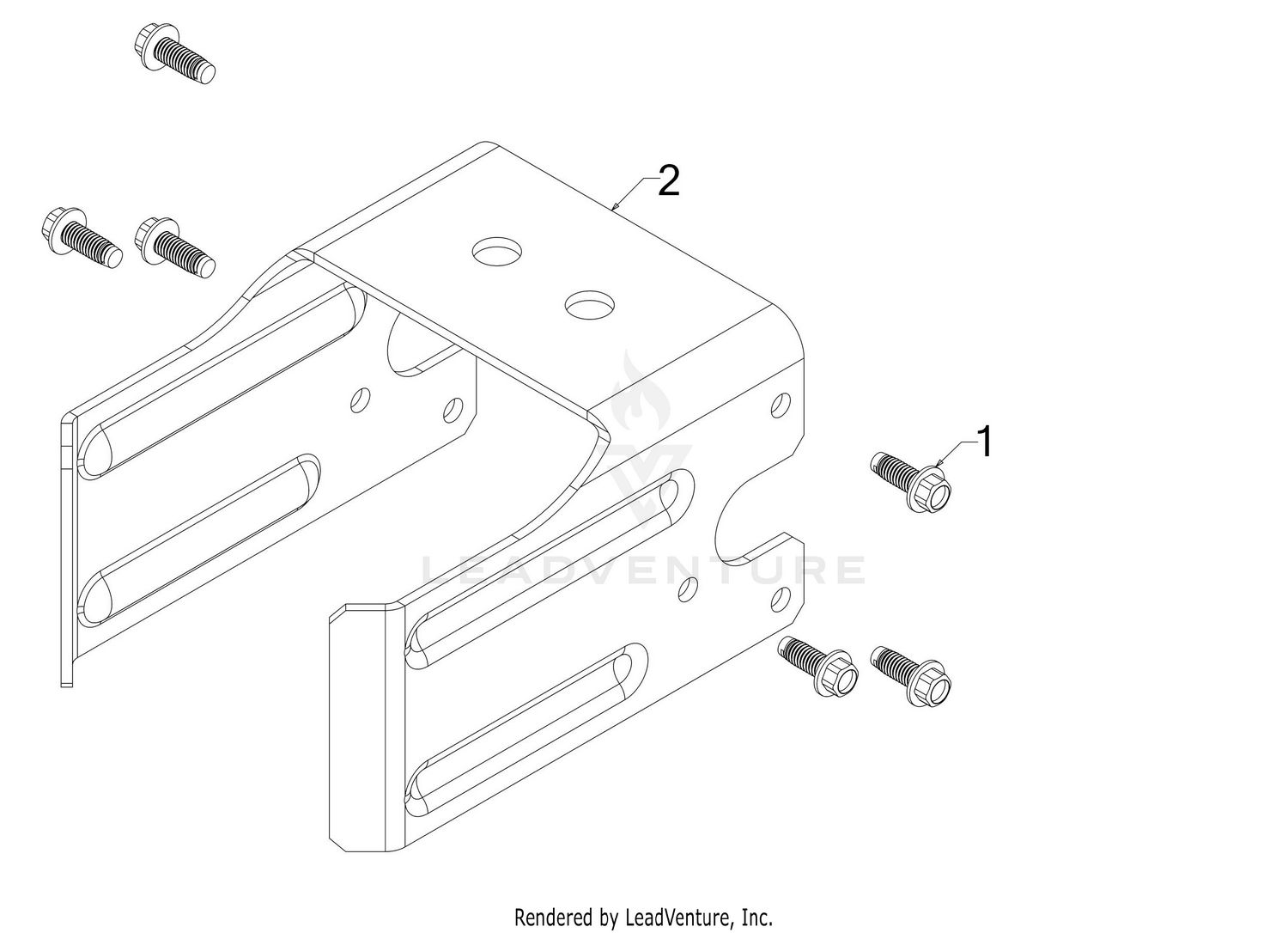 2

1

LEADVENTURE

Rendered by LeadVenture, Inc.