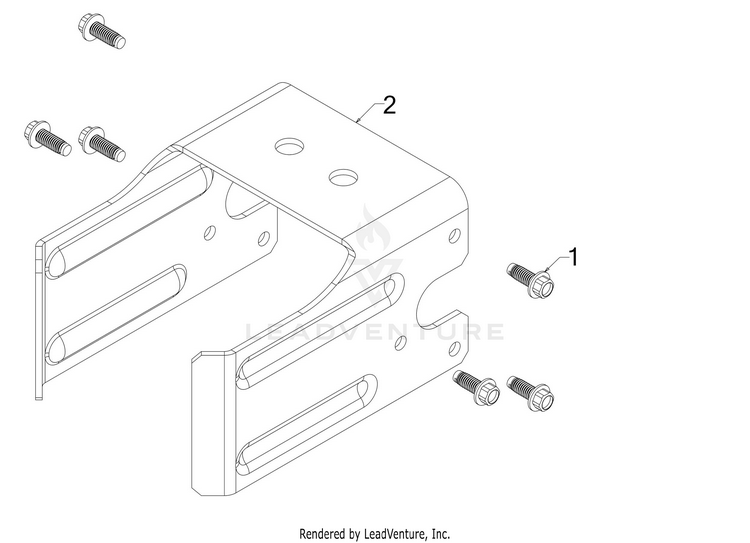 2

1

LEADVENTURE

Rendered by LeadVenture, Inc.