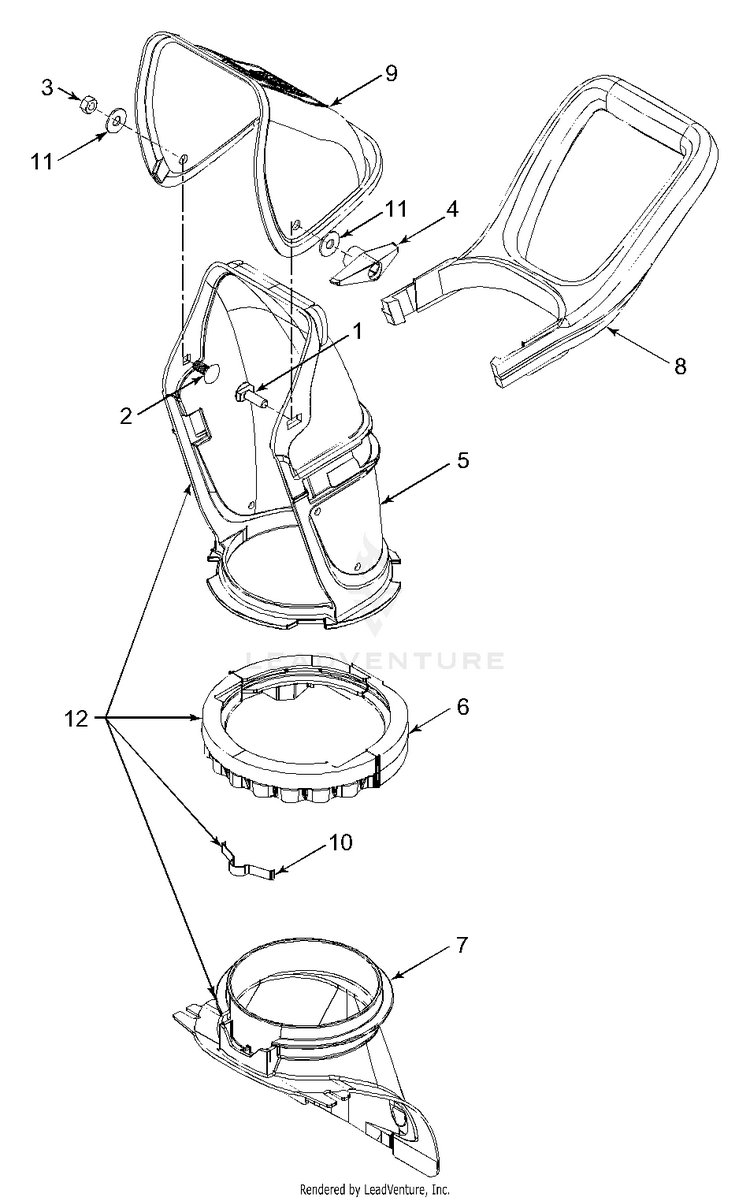 3
9
11
11
4
1
2
8
5
LEADVENTURE
12
6
10
7
Rendered by LeadVenture, Inc.