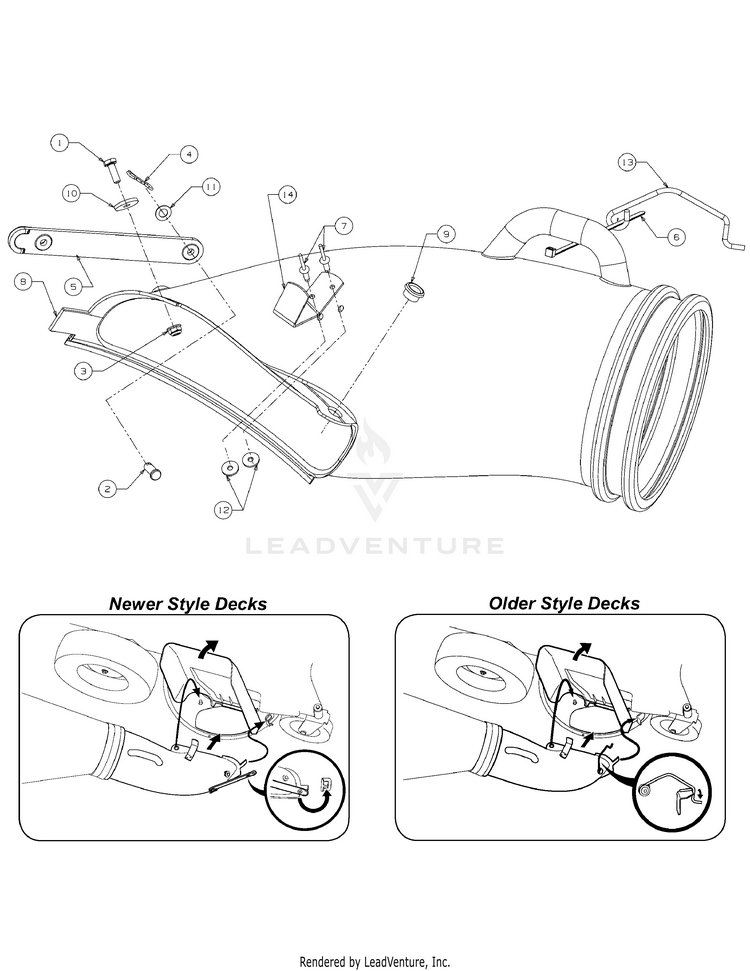 1
4
10
11
14
7
9
13
6
5
8
3
2
12

LEADVENTURE

Newer Style Decks

Older Style Decks

Rendered by LeadVenture, Inc.