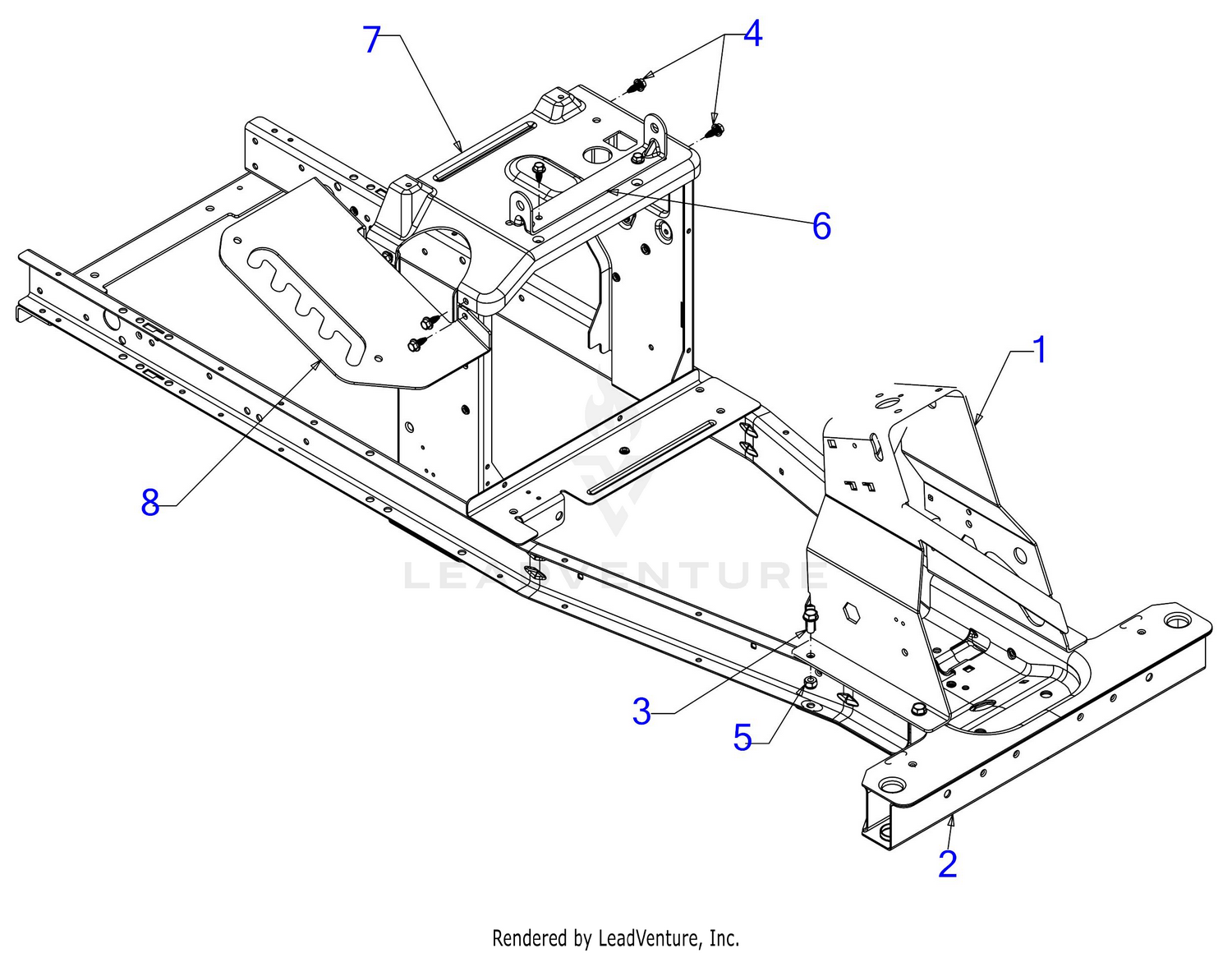 7
4
6
1
8
LEADVENTURE
3
5
2
Rendered by LeadVenture, Inc.