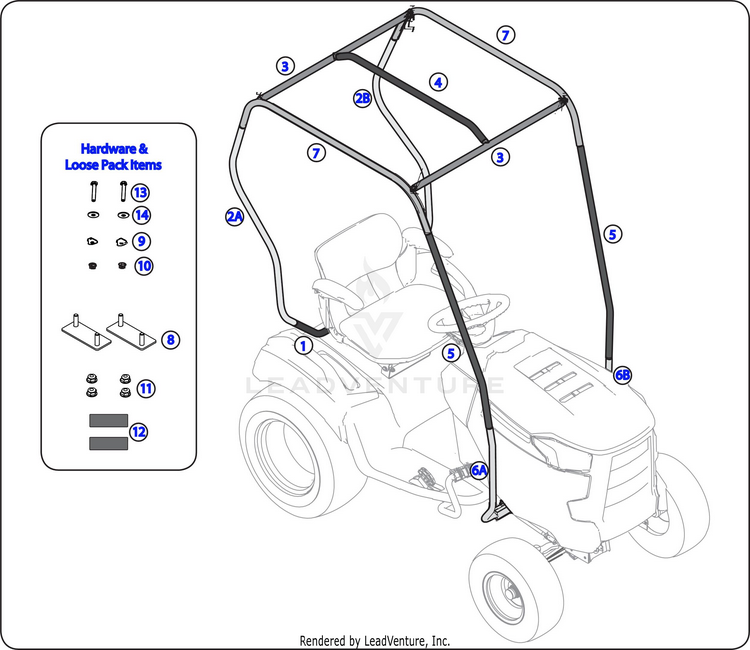 Hardware & Loose Pack Items

13
14
9
10
8
11
12

3
7
2B
4
7
3
2A
5
1
5
6B
6A

LEADVENTURE

Rendered by LeadVenture, Inc.