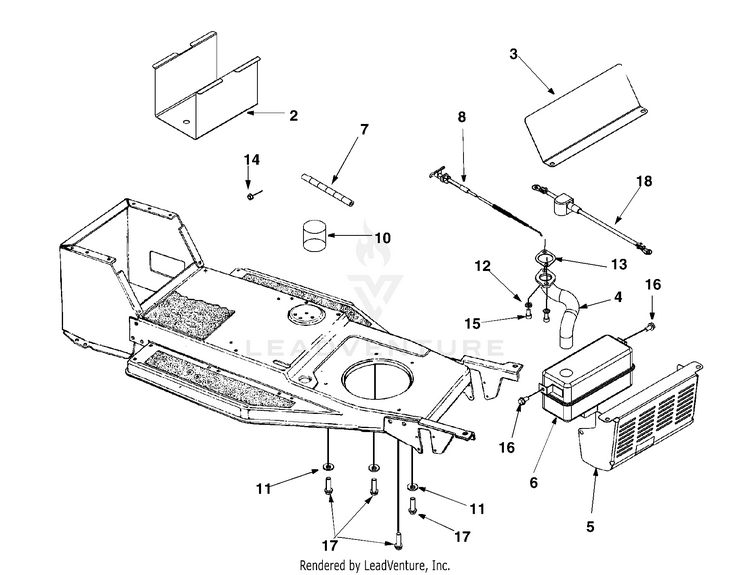 3
2
8
7
14
18
10
12
13
16
4
15
LEADVENTURE
16
6
5
11
11
17
17
Rendered by LeadVenture, Inc.