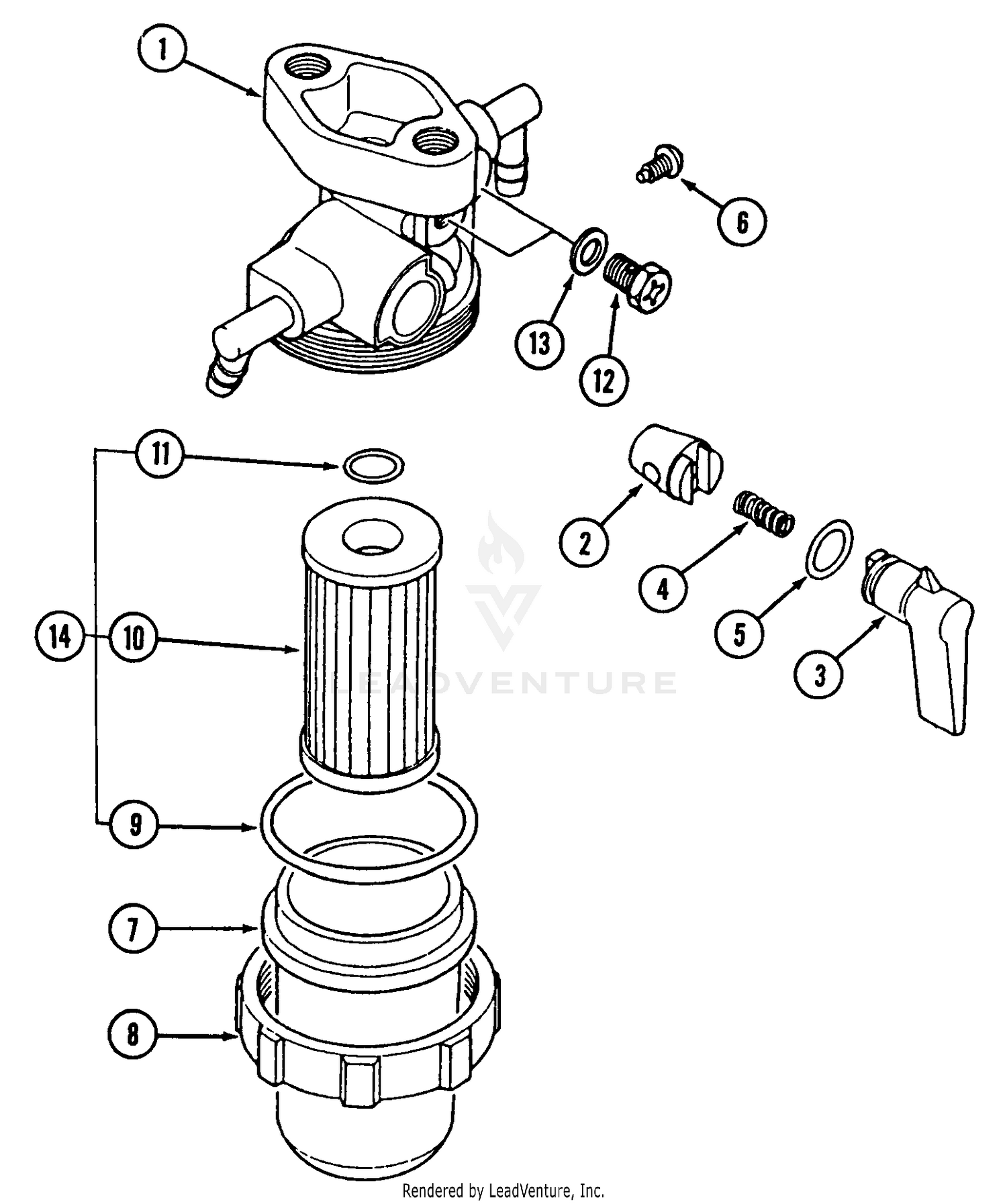 1

6

13

12

11

2

4

5

3

14

10

LEADVENTURE

9

7

8

Rendered by LeadVenture, Inc.