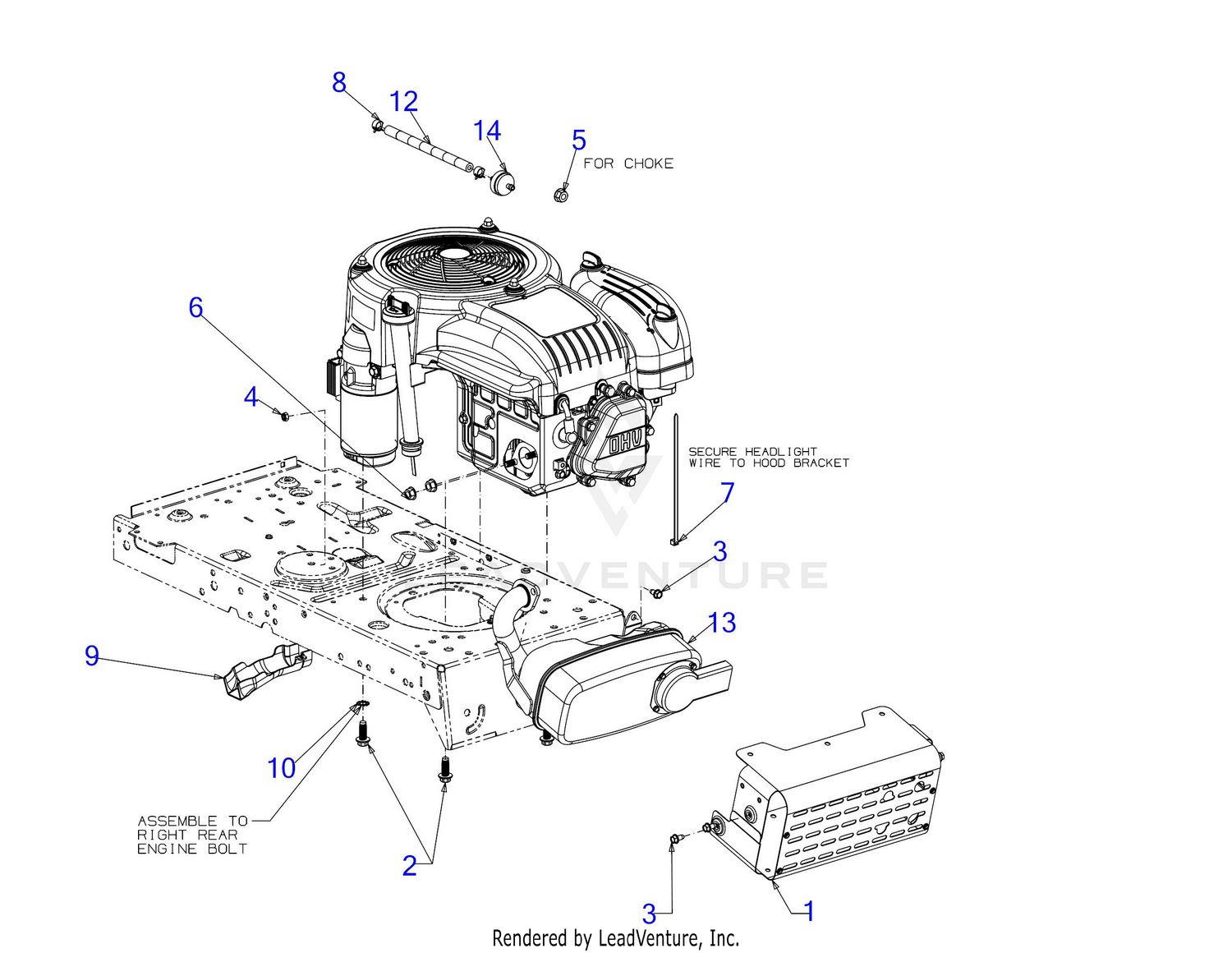 8
12
14
5
FOR CHOKE
6
4
OHV
SECURE HEADLIGHT WIRE TO HOOD BRACKET
7
3
VENTURE
13
9
10
ASSEMBLE TO RIGHT REAR ENGINE BOLT
2
3
1
Rendered by LeadVenture, Inc.