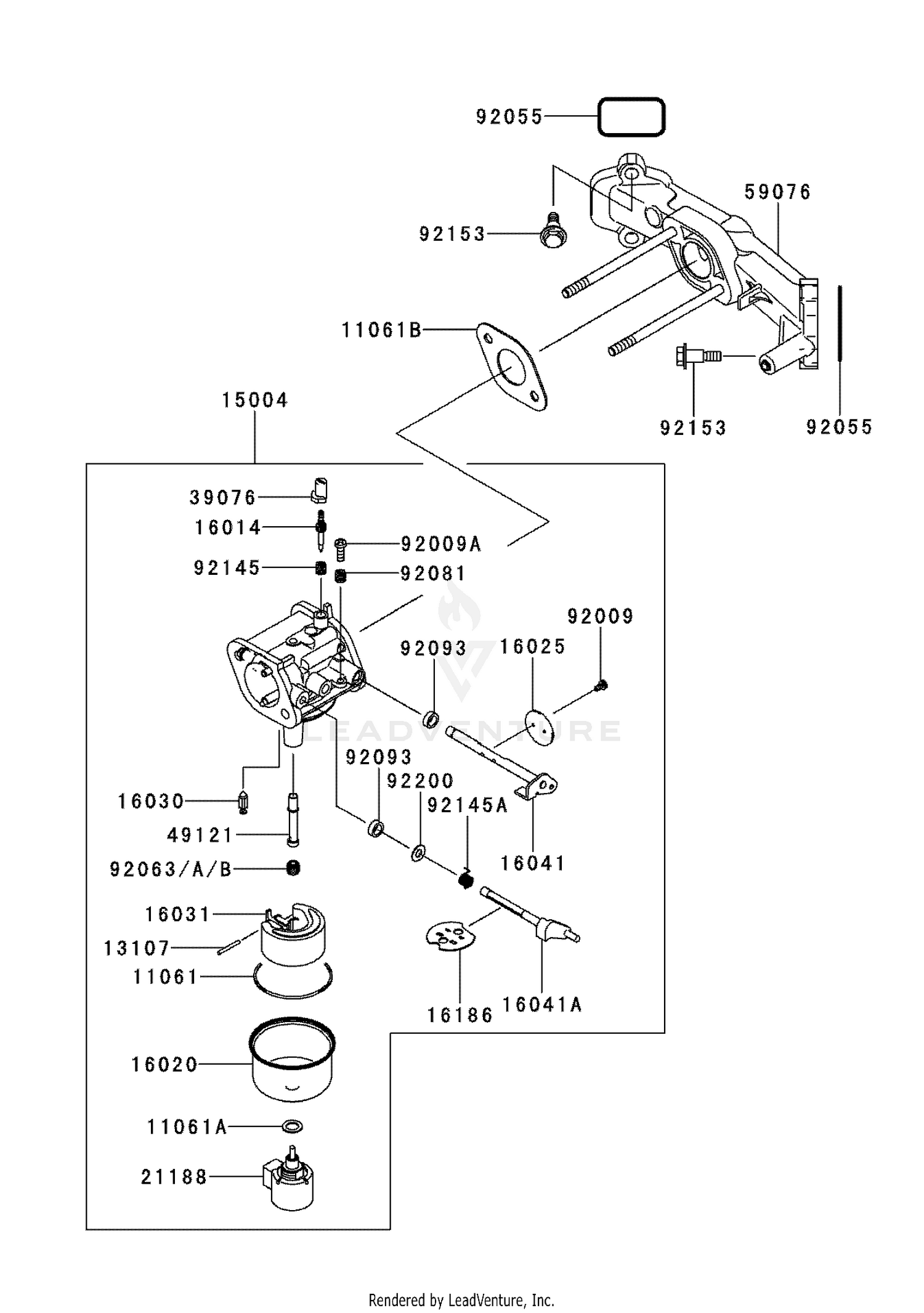 92055
59076
92153
11061B
92153
92055
15004
39076
16014
92009A
92145
92081
92009
92093
16025
LEADVENTURE
92093
92200
92145A
16030
49121
16041
92063/A/B
16031
13107
11061
16186
16041A
16020
11061A
21188

Rendered by LeadVenture, Inc.