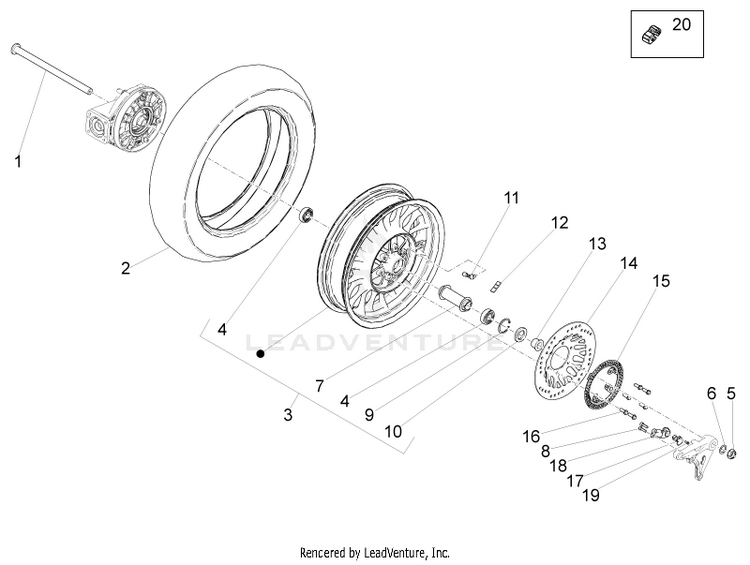 20

1

2

11

12

13

14

15

4

LEADVENTURE

7

4

9

10

3

6

5

16

8

18

17

19

Rencered by LeadVenture, Inc.