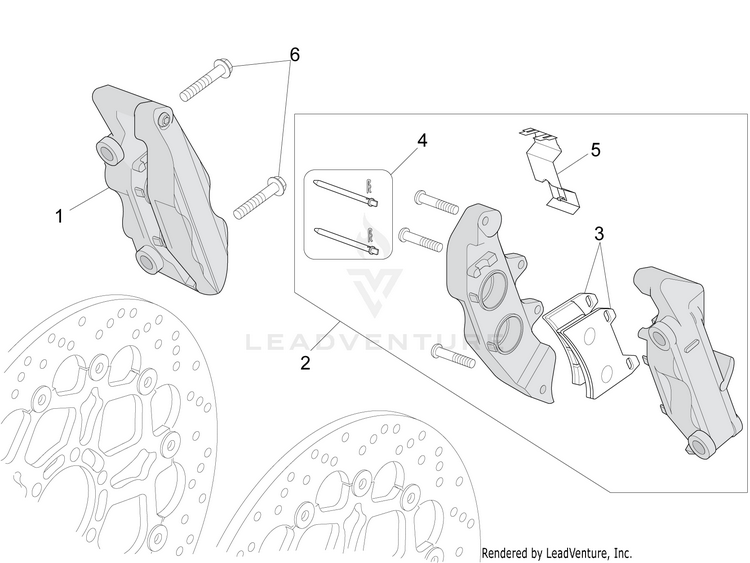 6
1
4
5
3
2
LEADVENTURE
Rendered by LeadVenture, Inc.