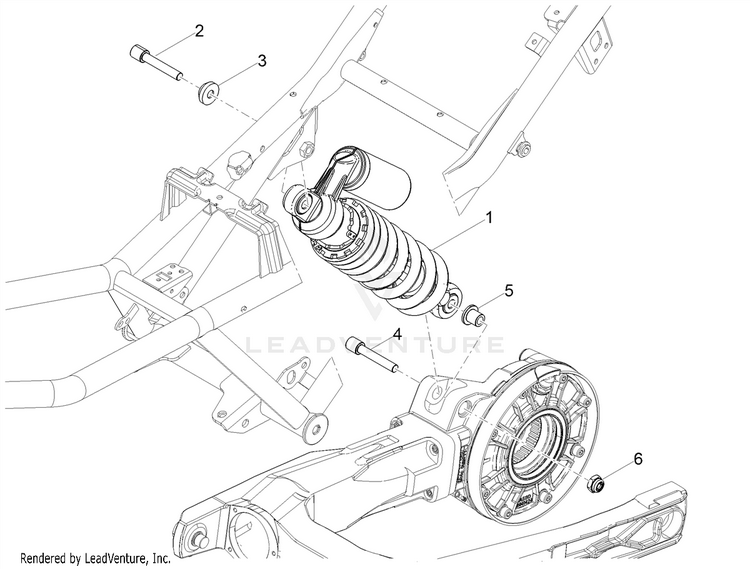 2
3
1
5
4
LEADVENTURE
6
Rendered by LeadVenture, Inc.