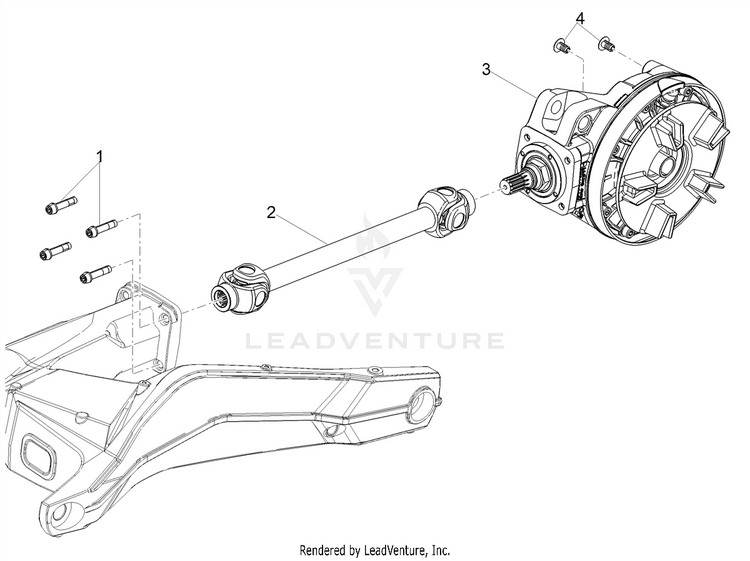 4
3
1
2
LEADVENTURE
Rendered by LeadVenture, Inc.