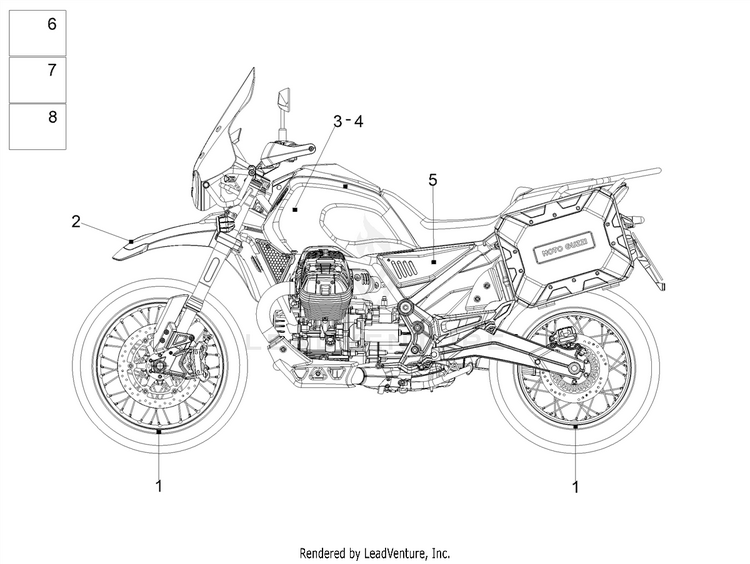 6

7

8

3 - 4

5

2

MOTO GUZZI

1

1

Rendered by LeadVenture, Inc.