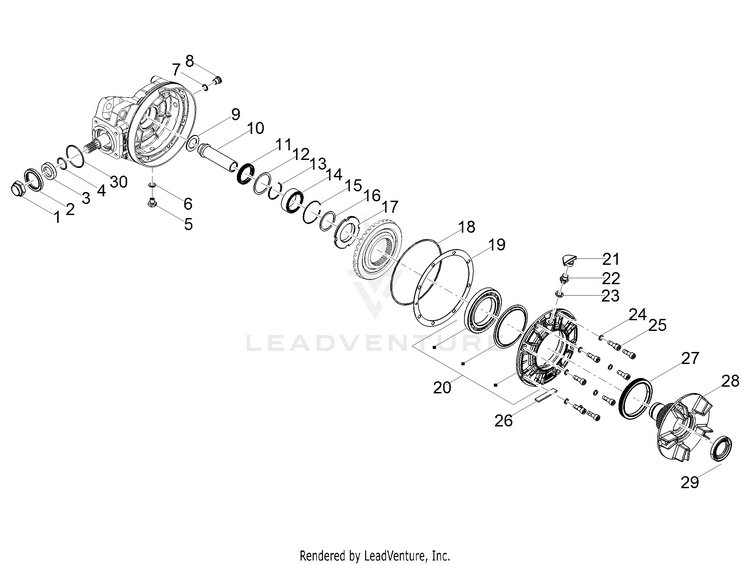 8
7
9
10
11
12
13
14
15
16
17
30
4
3
2
1
6
5
18
19
21
22
23
24
25
27
28
20
26
29
LEADVENTURE
Rendered by LeadVenture, Inc.