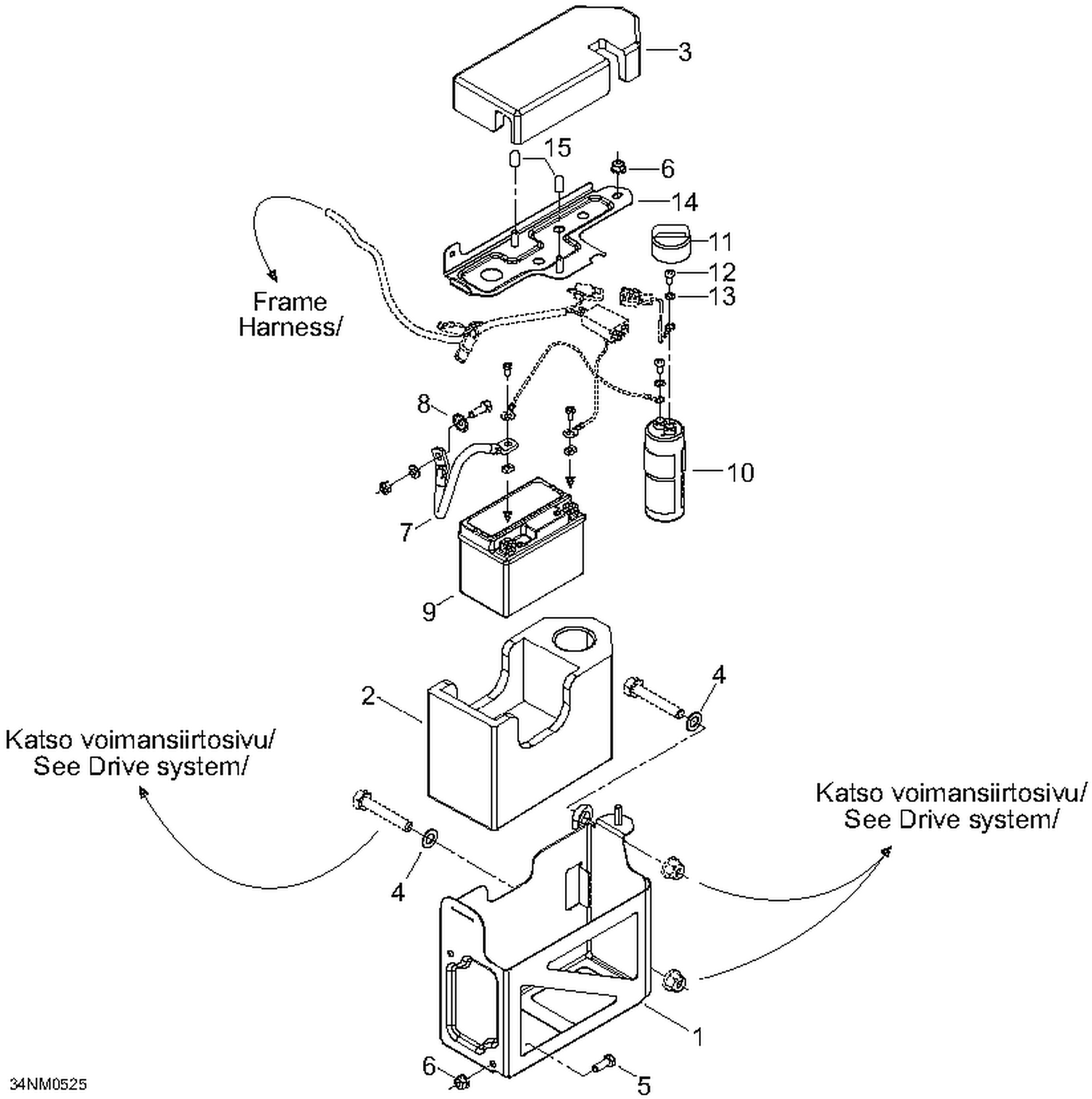 3
15
6
14
11
12
13
Frame Harness/
8
10
7
9
2
4
Katso voimansiirtosivu/ See Drive system/
Katso voimansiirtosivu/ See Drive system/
4
1
6
5
34NM0525