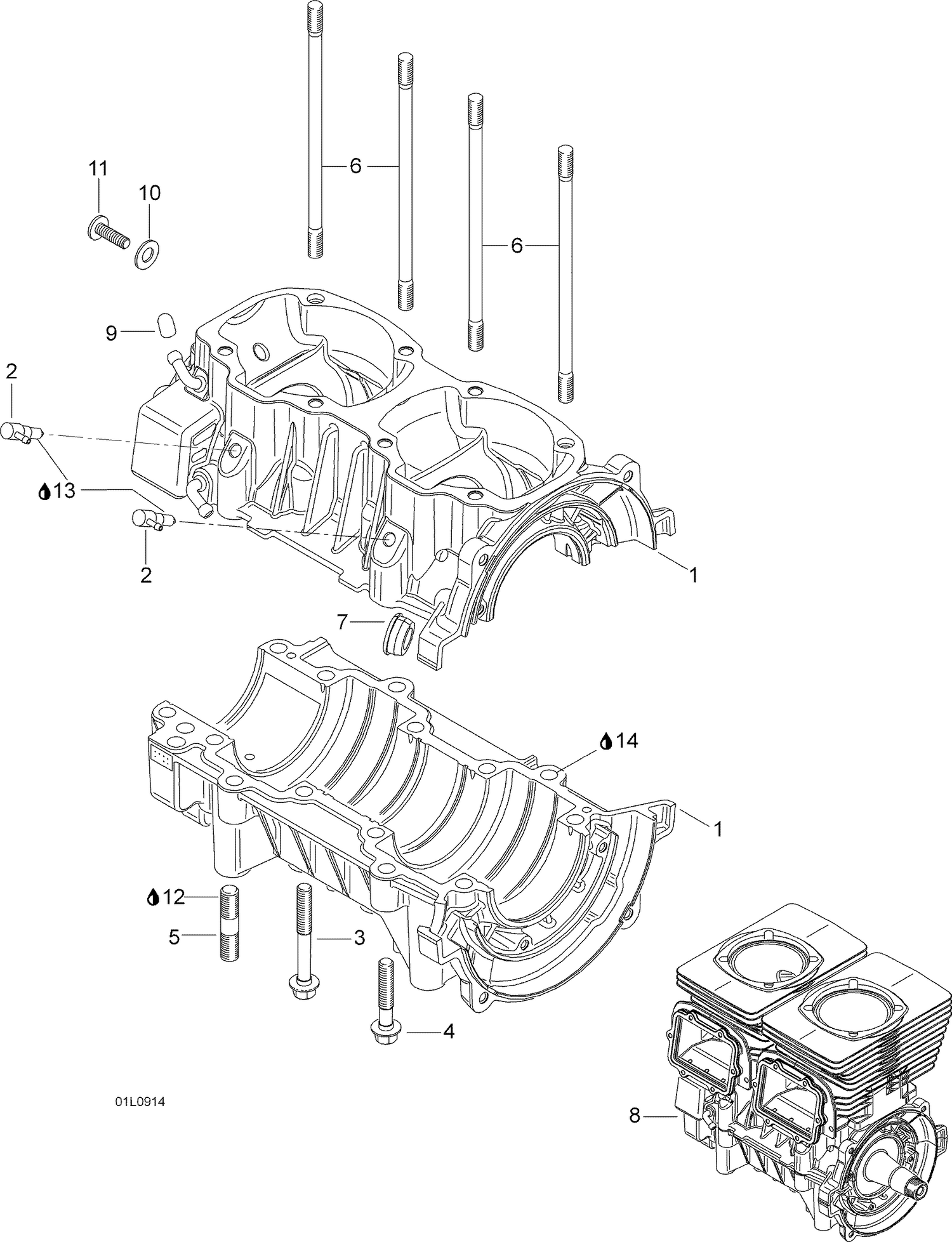 11
10
6
6
9
2
13
2
1
7
14
1
12
5
3
4
01L0914
8