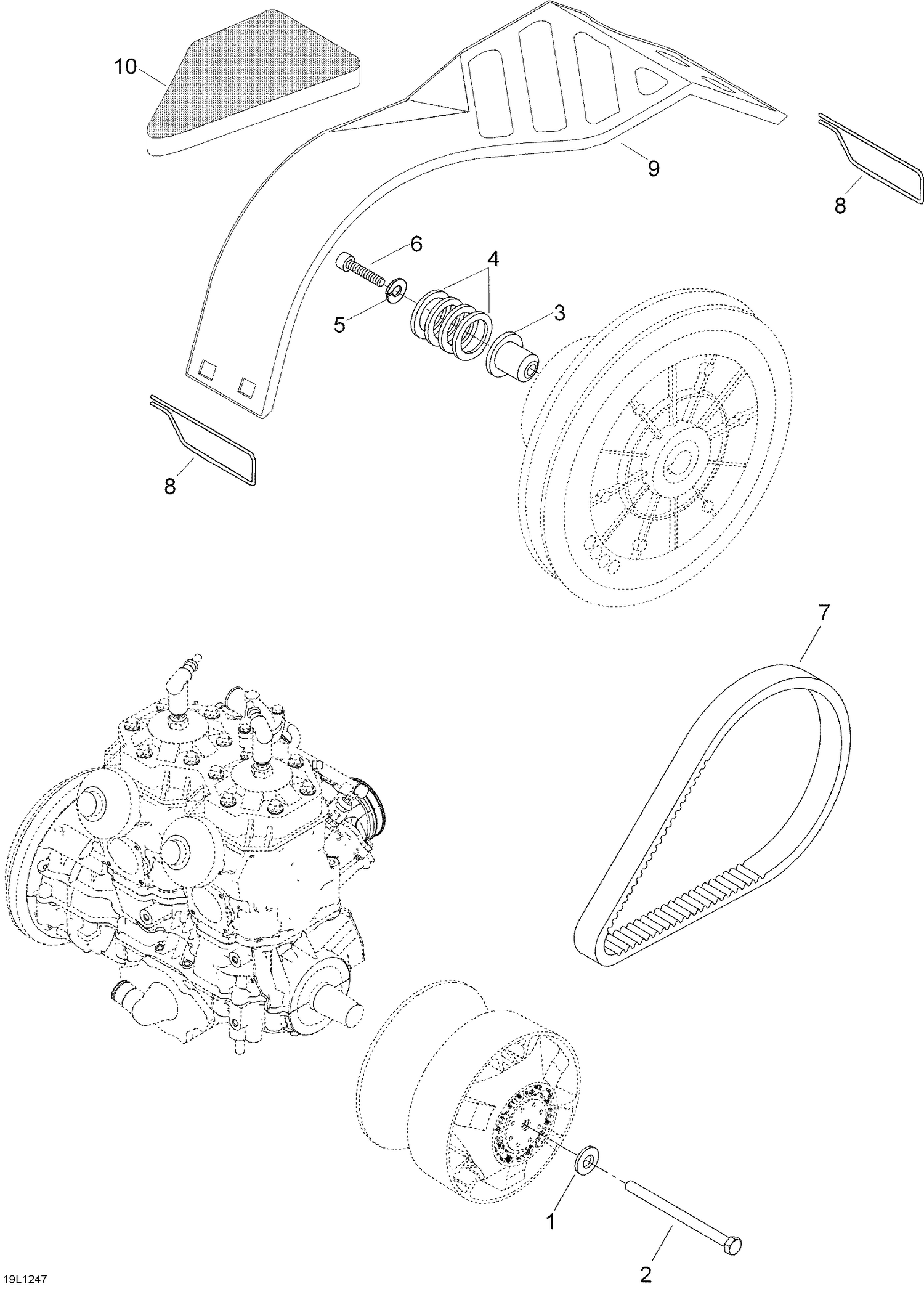 10
9
8
6
4
5
3
8
7
1
2
19L1247