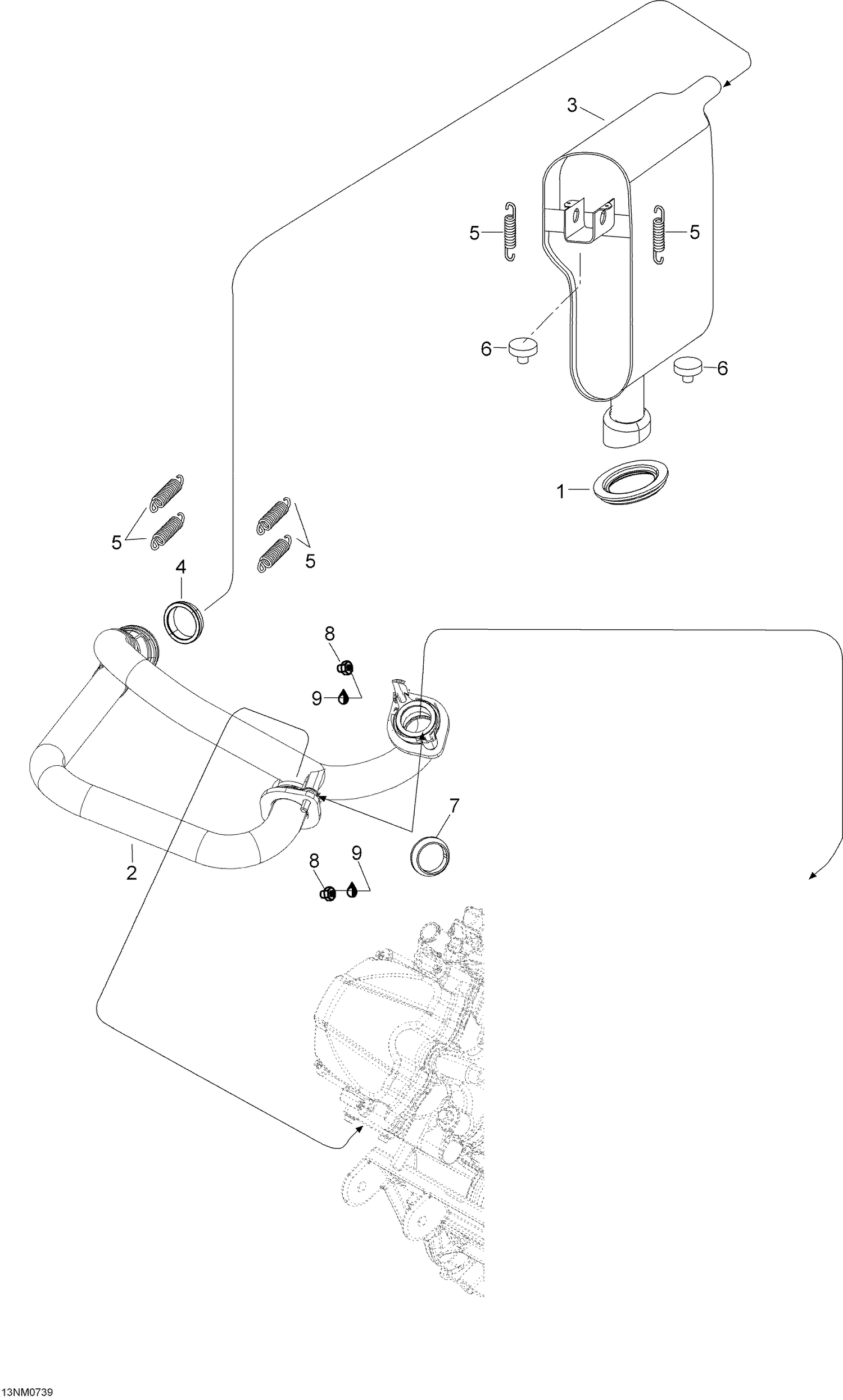 3
5
5
6
6
1
5
5
4
8
9
7
2
8
9
13NM0739