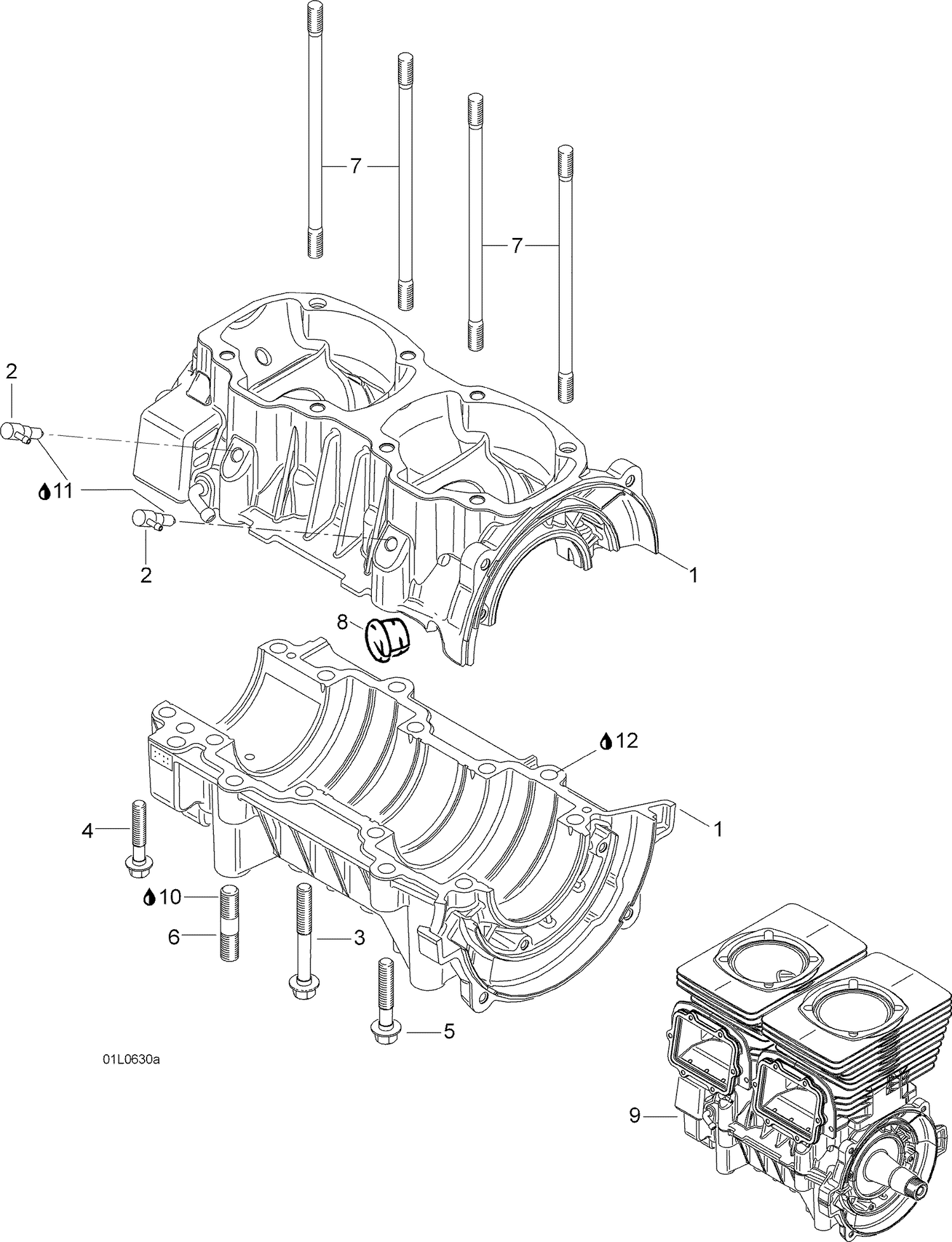 7
7
2
11
2
1
8
12
1
4
10
6
3
5
01L0630a
9