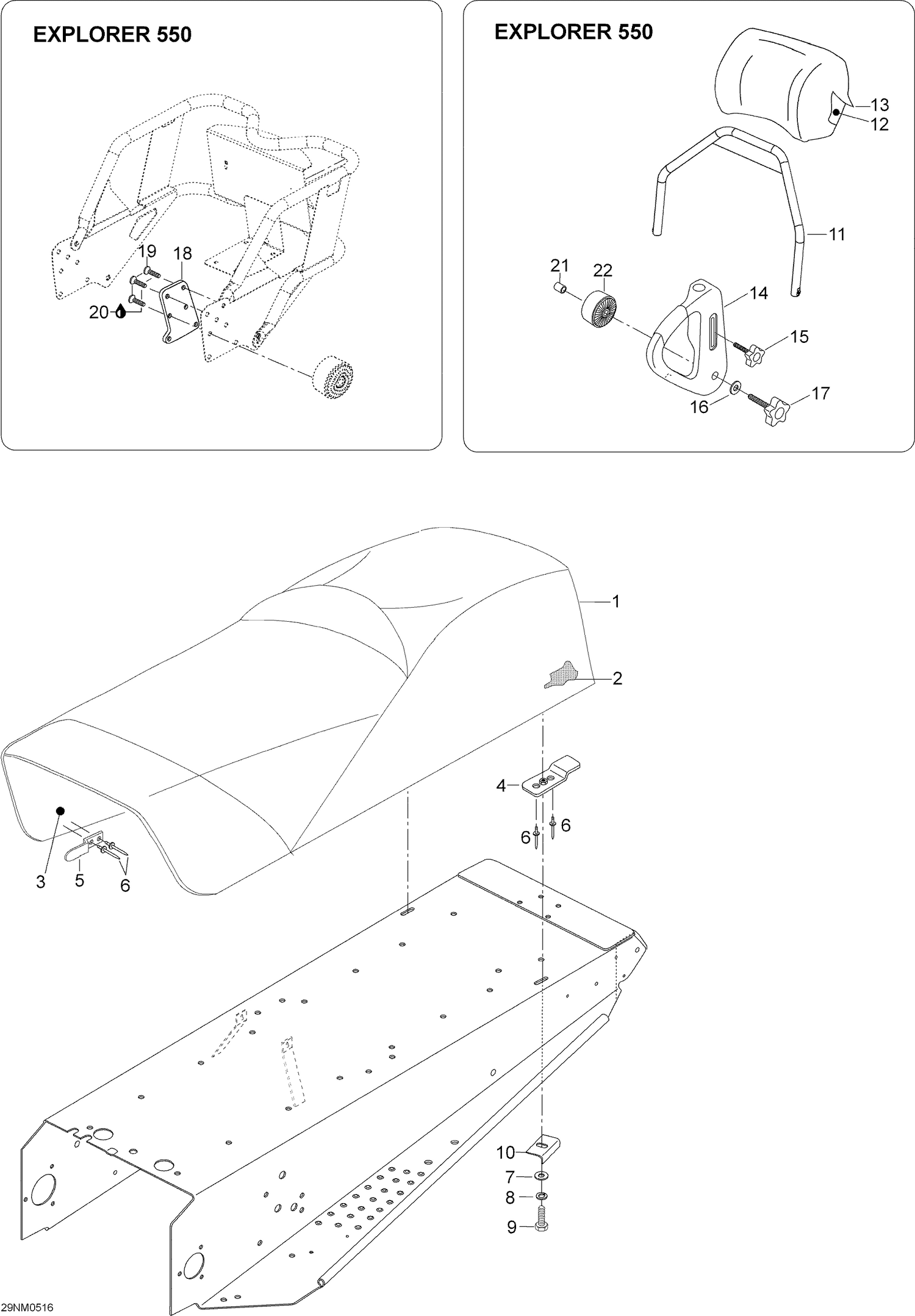 EXPLORER 550

19
18
20

EXPLORER 550

13
12
11
21
22
14
15
16
17

1
2
4
6
6
3
5
6
10
7
8
9

29NM0516