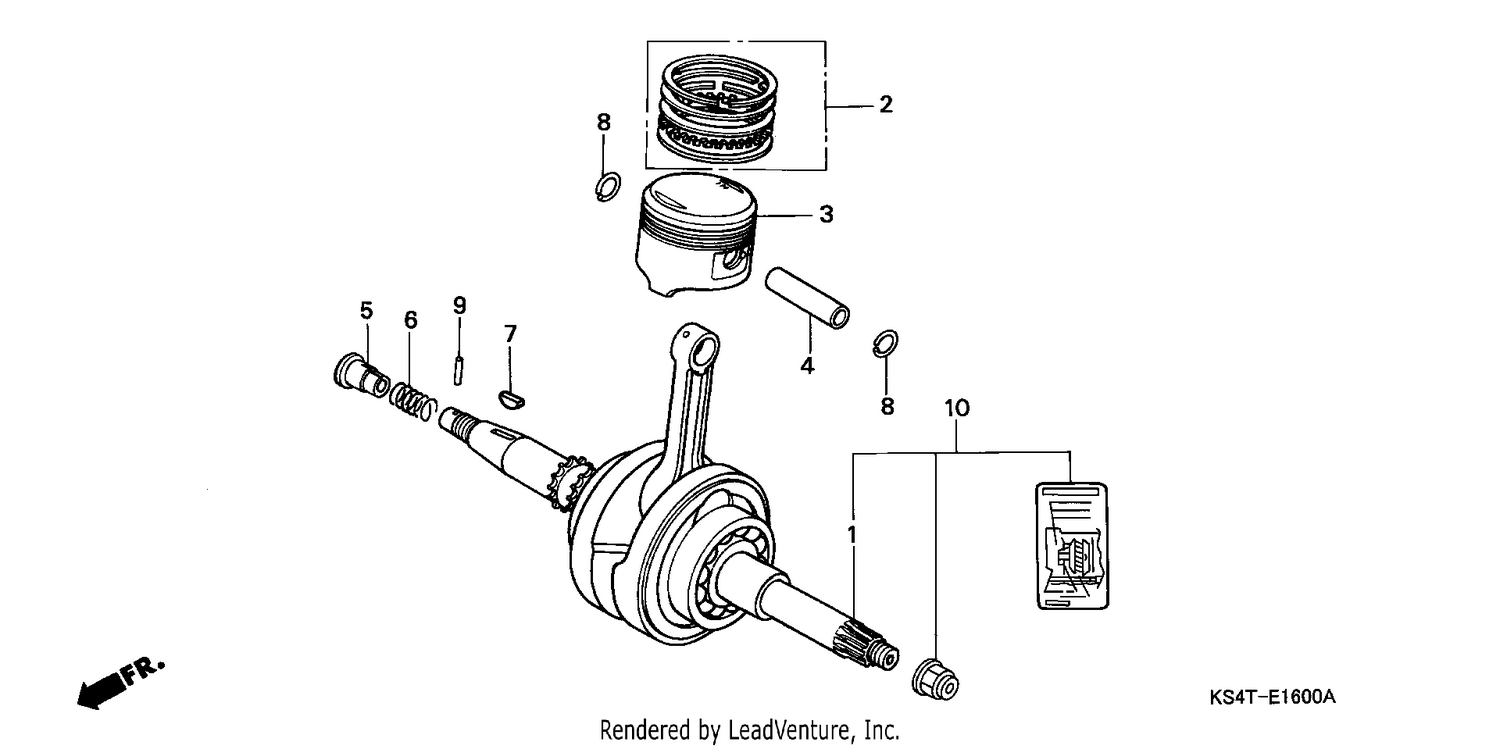 2
8
3
5
6
9
7
4
8
10
1
FR.
KS4T-E1600A
Rendered by LeadVenture, Inc.