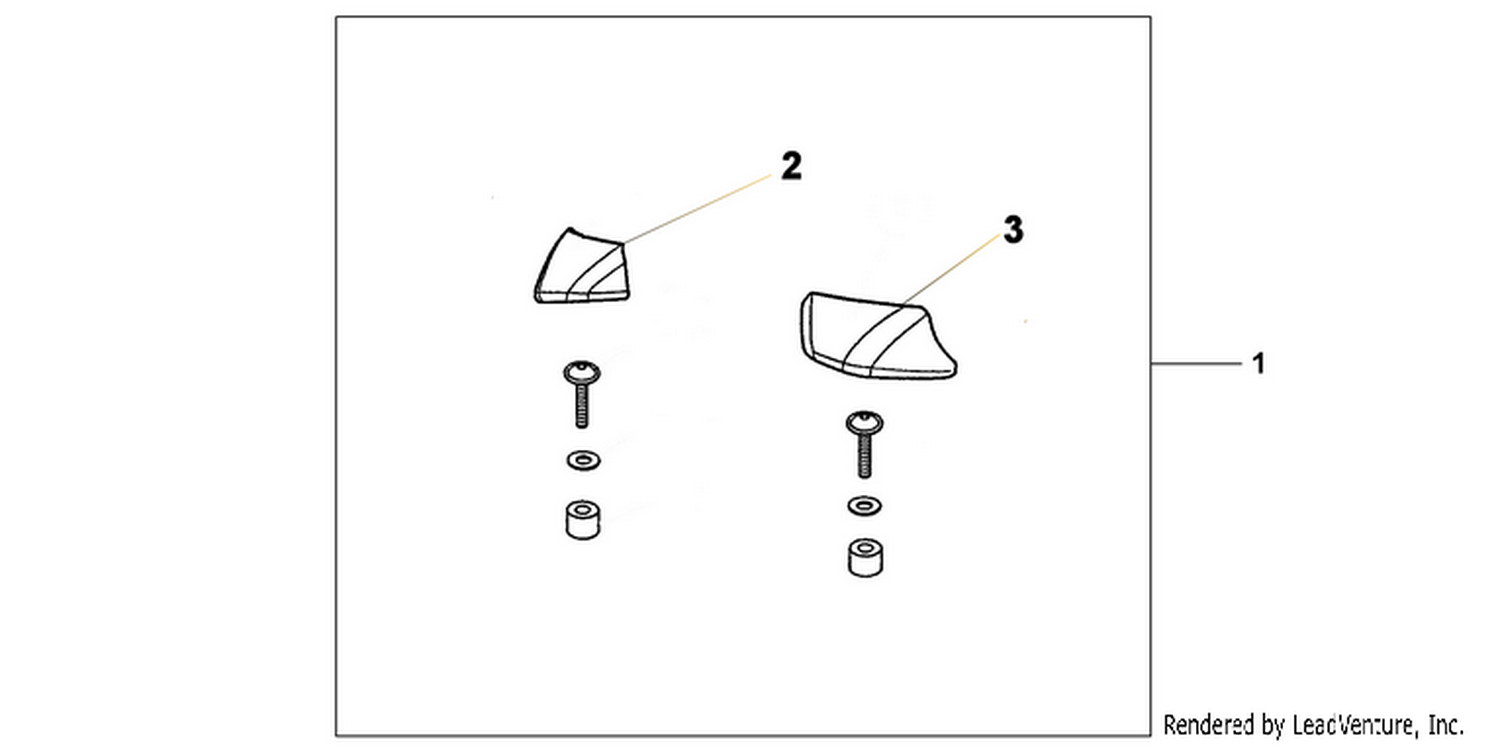 2
3
1
Rendered by LeadVenture, Inc.