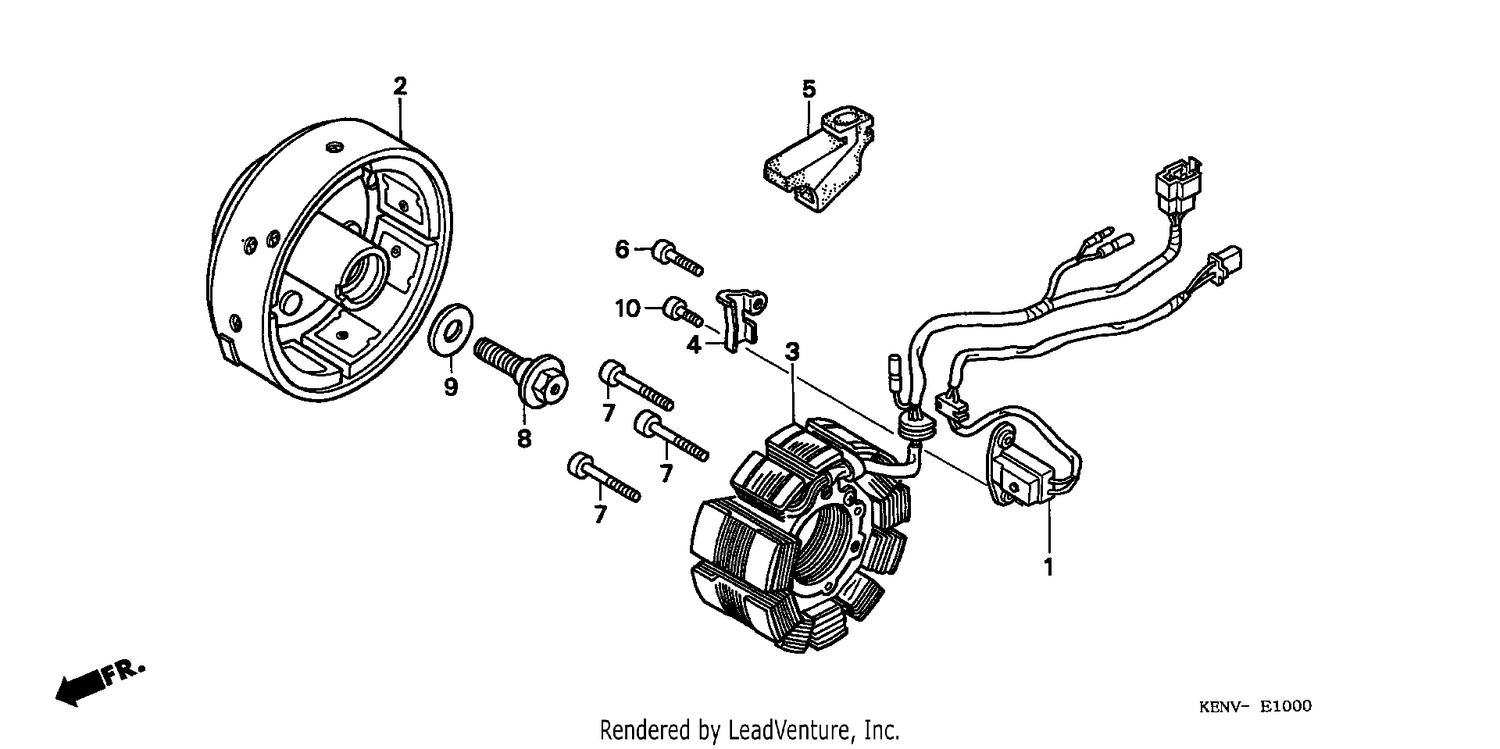 2

5

6

10

4

3

9

8

7

7

7

1

FR.

KENV- E1000

Rendered by LeadVenture, Inc.