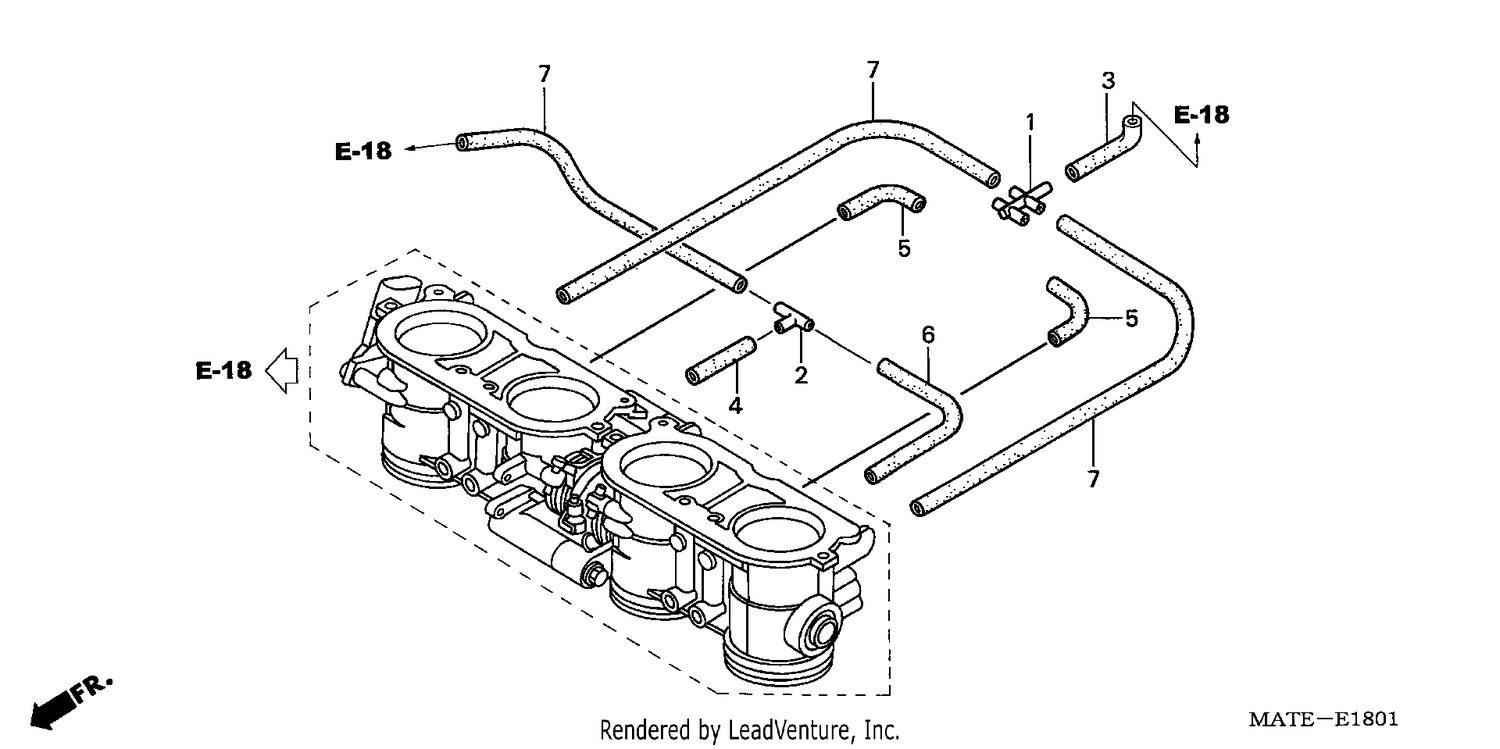 7
7
3
E-18
1
E-18
5
5
6
2
4
E-18
7
FR.
Rendered by LeadVenture, Inc.
MATE—E1801