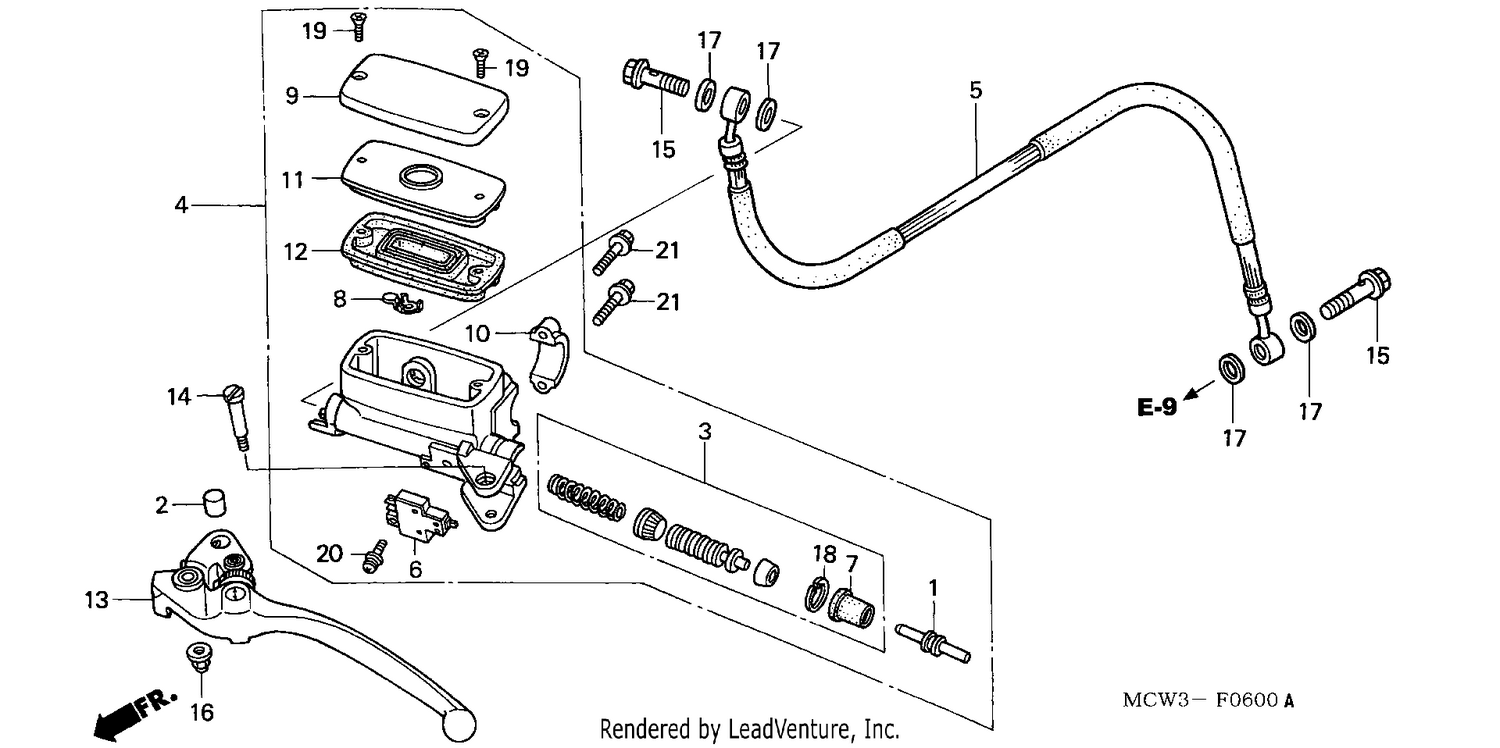 19
19
9
11
4
12
8
10
14
2
20
6
13
16
FR.
17
17
15
5
21
21
3
18
7
1
15
17
17
E-9
MCW3— F0600 A
Rendered by LeadVenture, Inc.