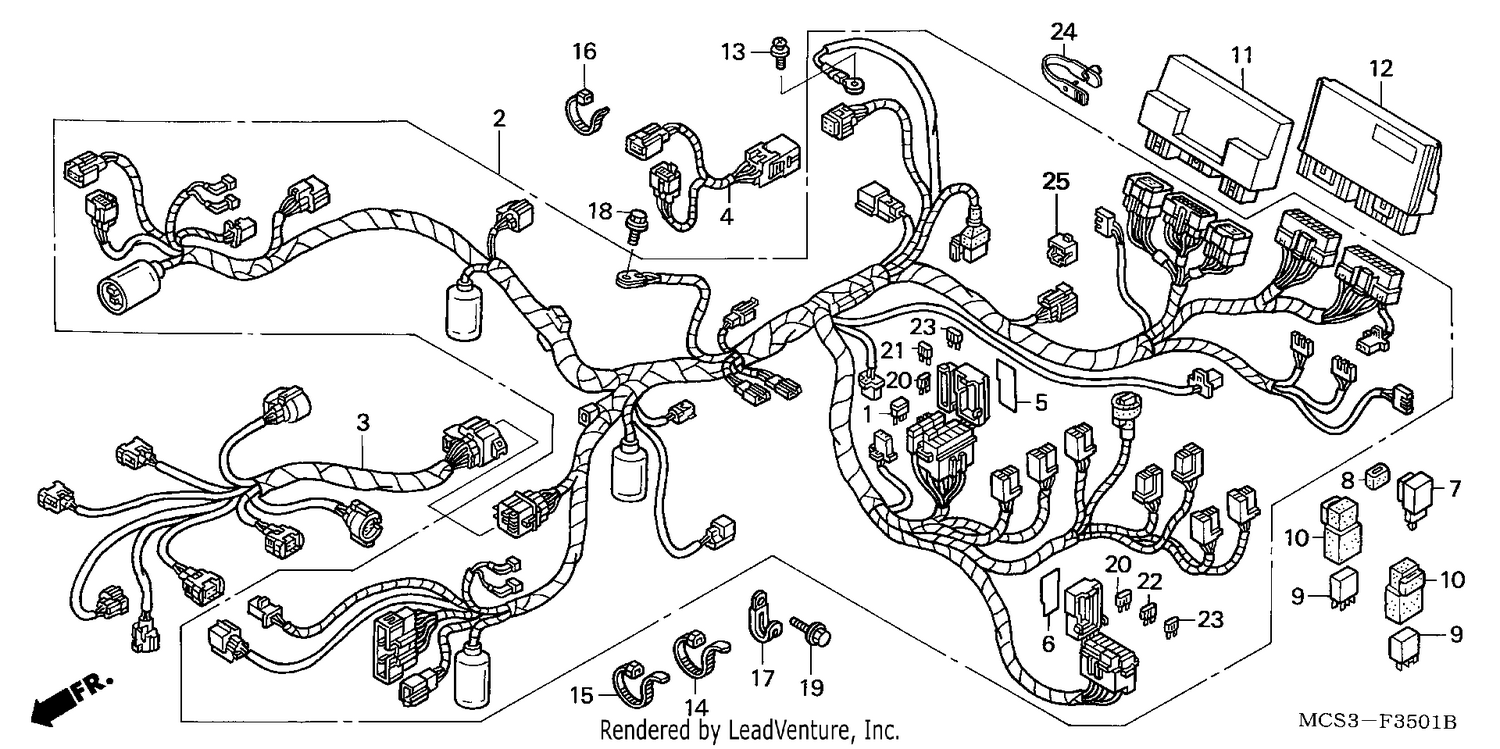 16
13
24
11
12
2
18
4
25
23
21
20
1
5
3
8
7
10
20
22
10
9
23
6
9
17
19
15
14
FR.
Rendered by LeadVenture, Inc.
MCS3—F3501B