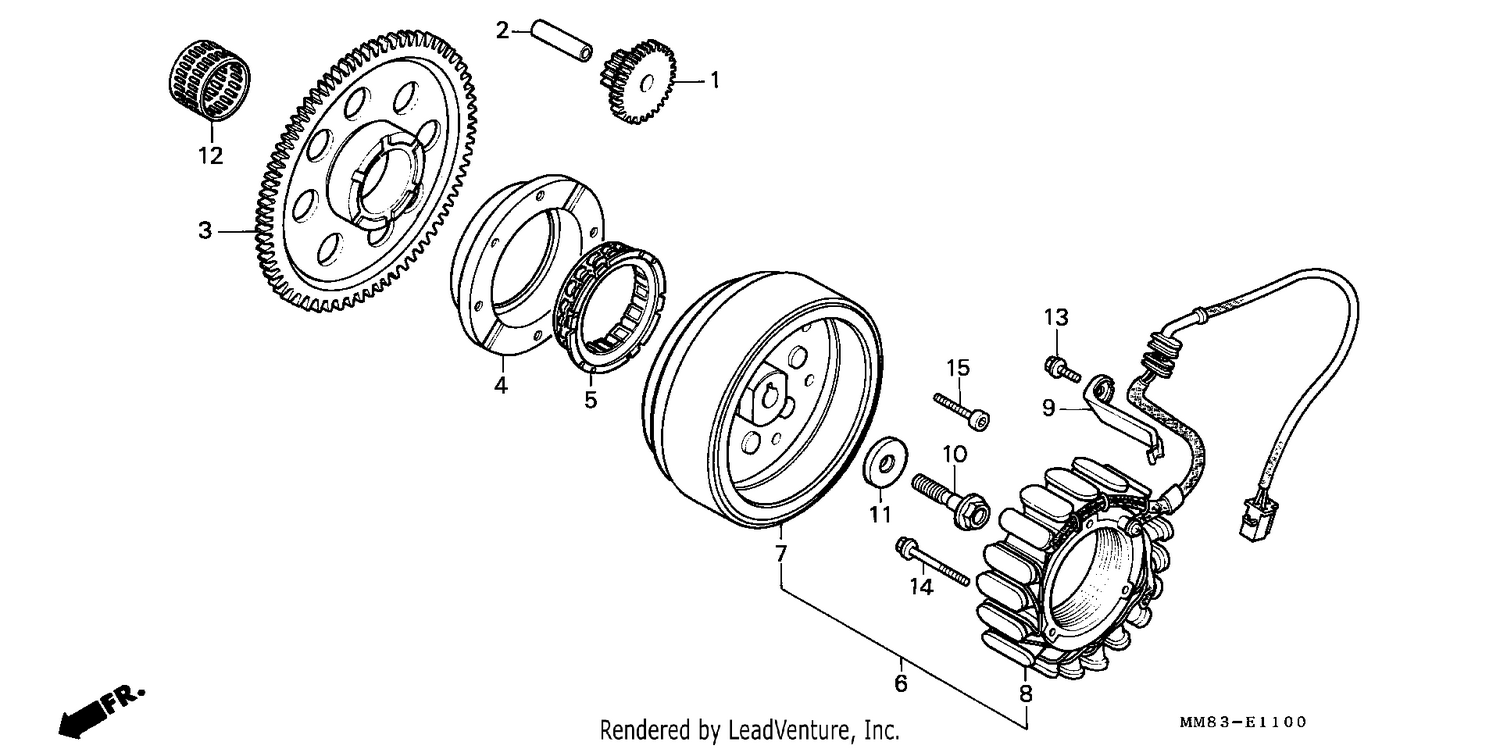 2
1
12
3
4
5
13
15
9
10
11
7
14
6
8
FR.
Rendered by LeadVenture, Inc.
MM83-E1100