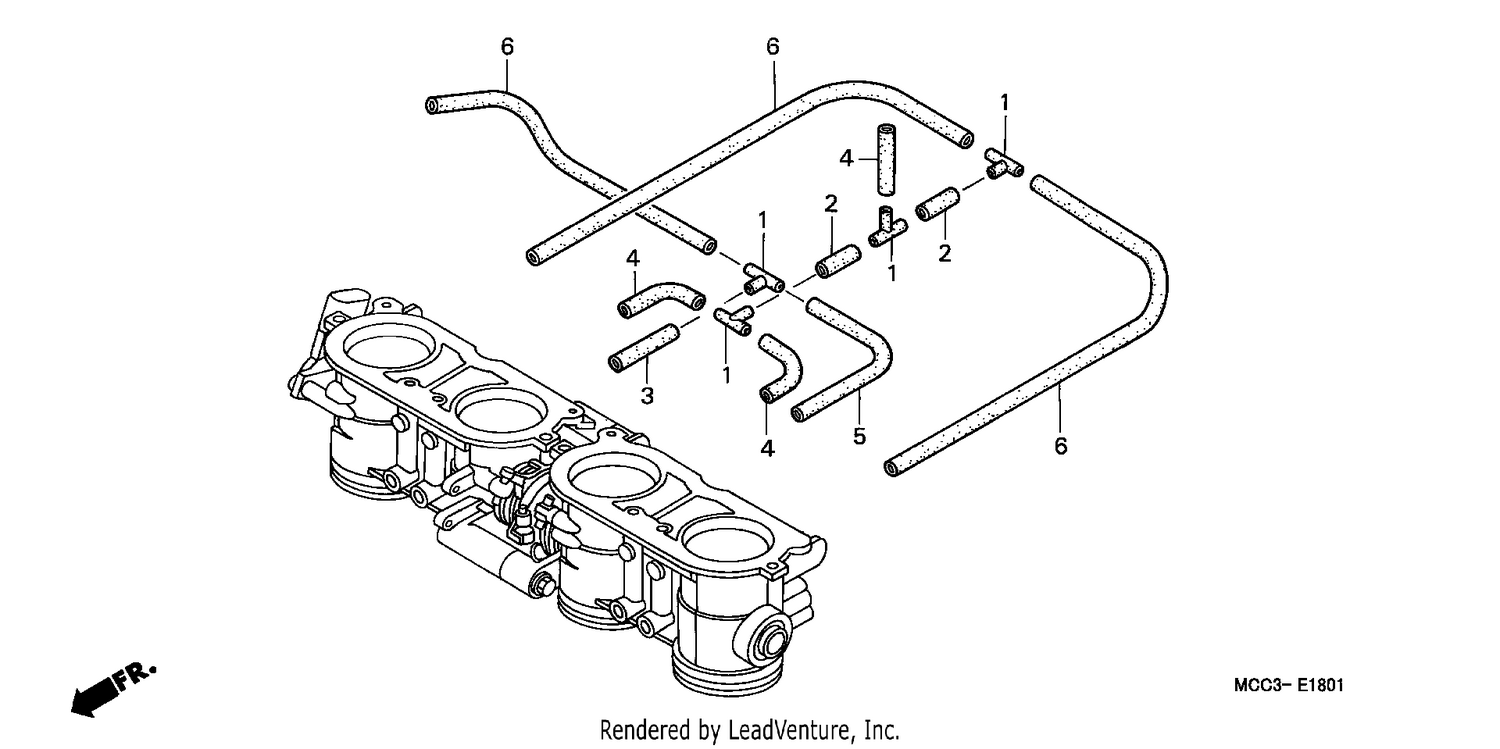 6
6
1
4
2
2
1
1
4
1
3
4
5
6
FR.
MCC3- E1801
Rendered by LeadVenture, Inc.