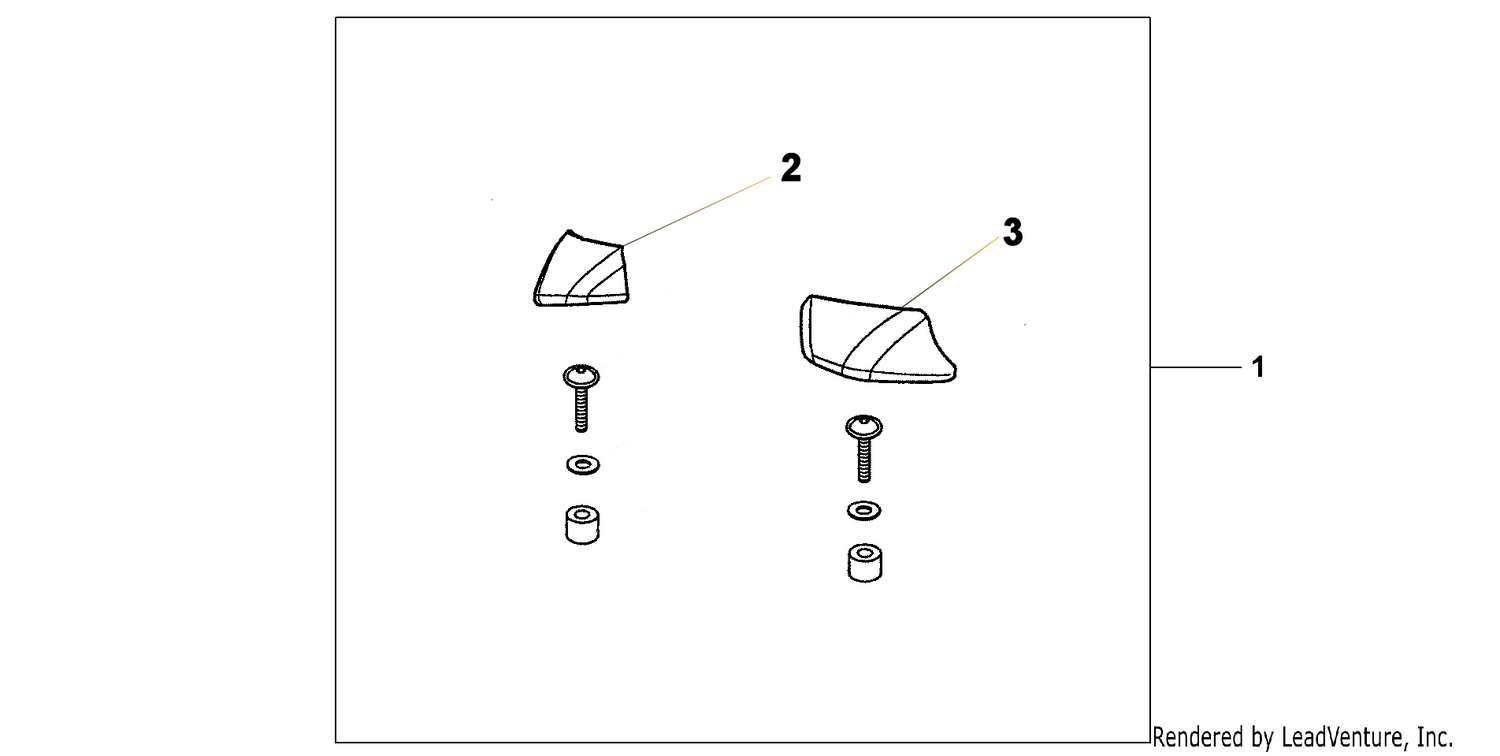 2
3
1
Rendered by LeadVenture, Inc.