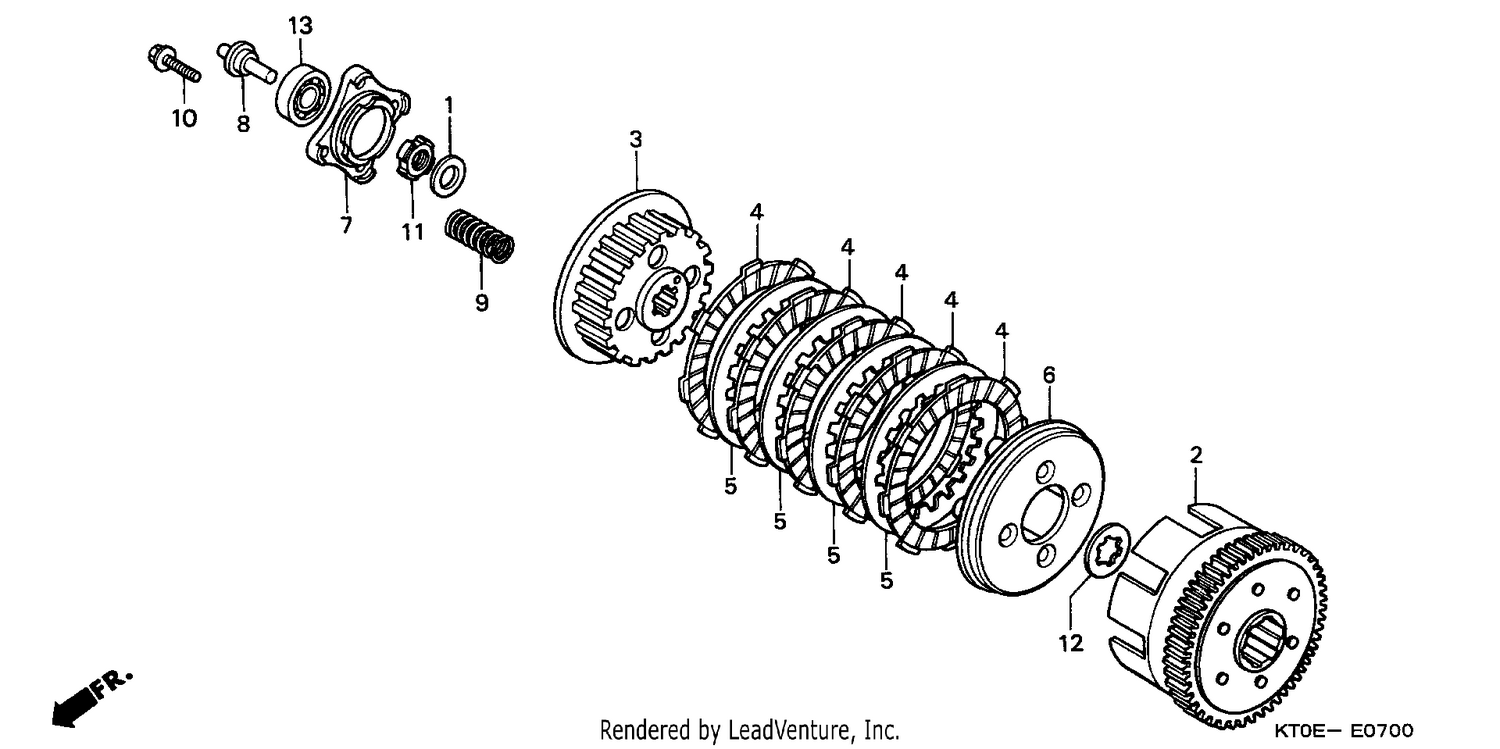 13
10
8
1
7
11
9
3
4
4
4
4
4
6
5
5
5
5
2
12
FR.
Rendered by LeadVenture, Inc.
KT0E— E0700