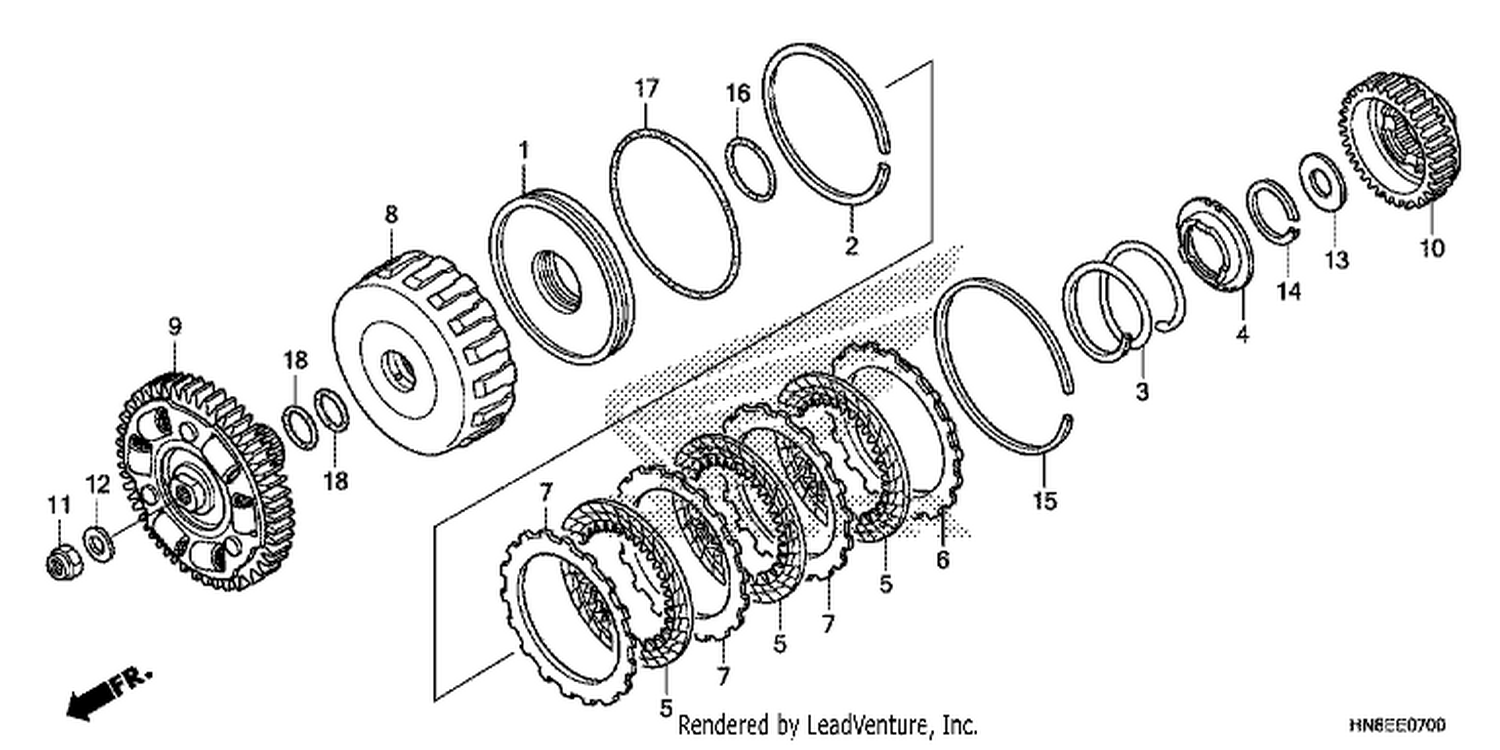 17
16
1
2
8
10
13
14
4
9
18
18
3
15
11
12
7
6
5
7
5
7
5
FR.
Rendered by LeadVenture, Inc.
HN8EE0700