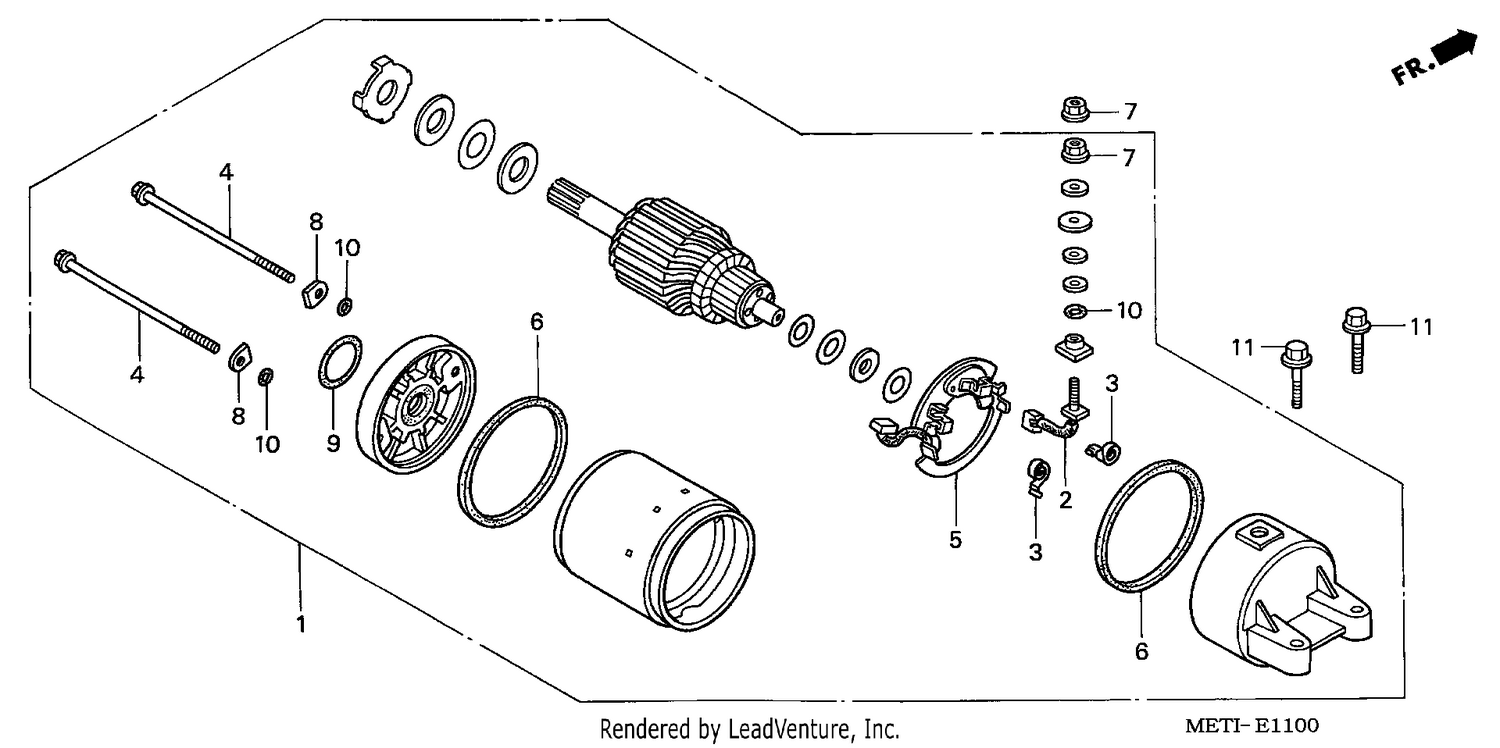 FR.

7
7
4
8
10
10
11
11
4
8
10
9
6
3
5
2
3
6
1

Rendered by LeadVenture, Inc.
METI-E1100