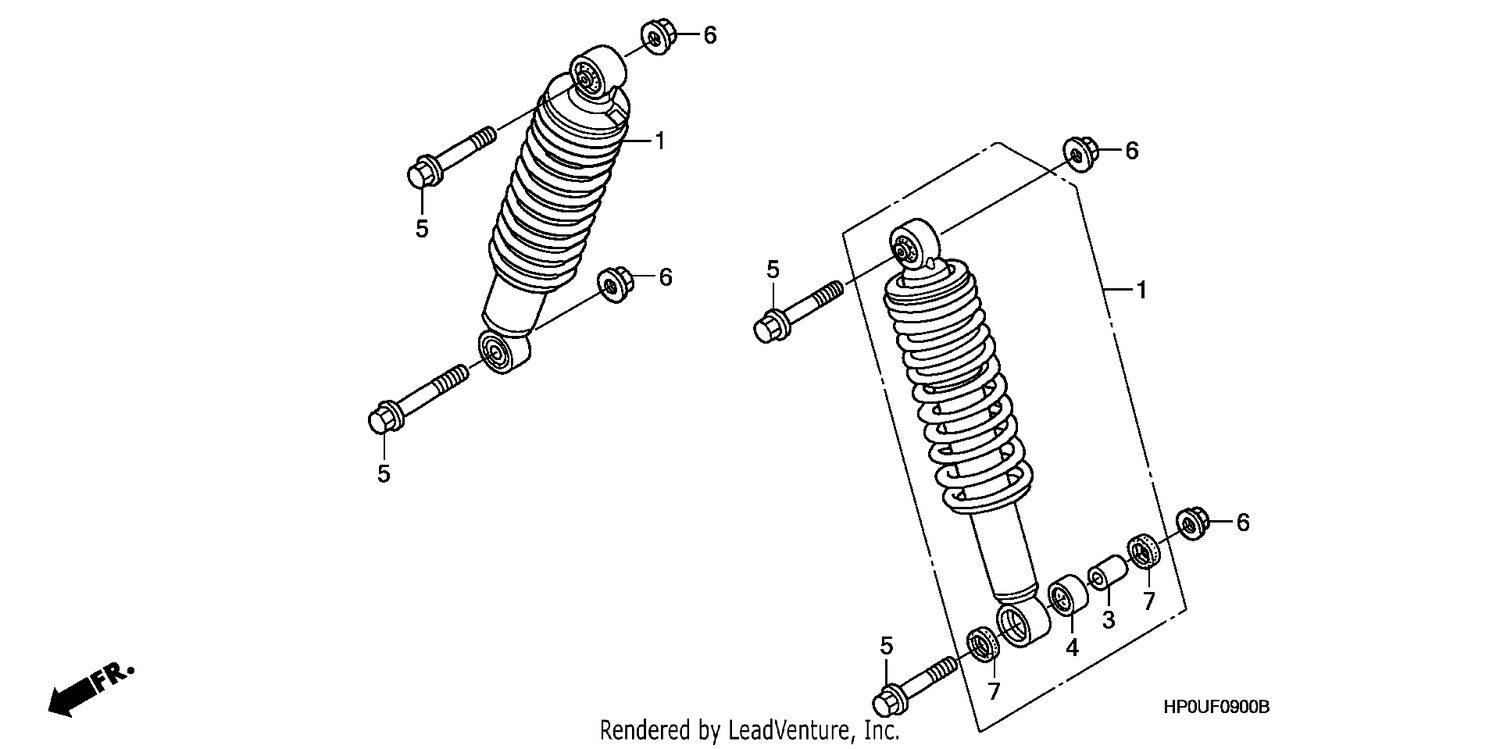 6
1
5
6
5
6
5
1
6
7
3
4
5
7
FR.
HP0UF0900B
Rendered by LeadVenture, Inc.