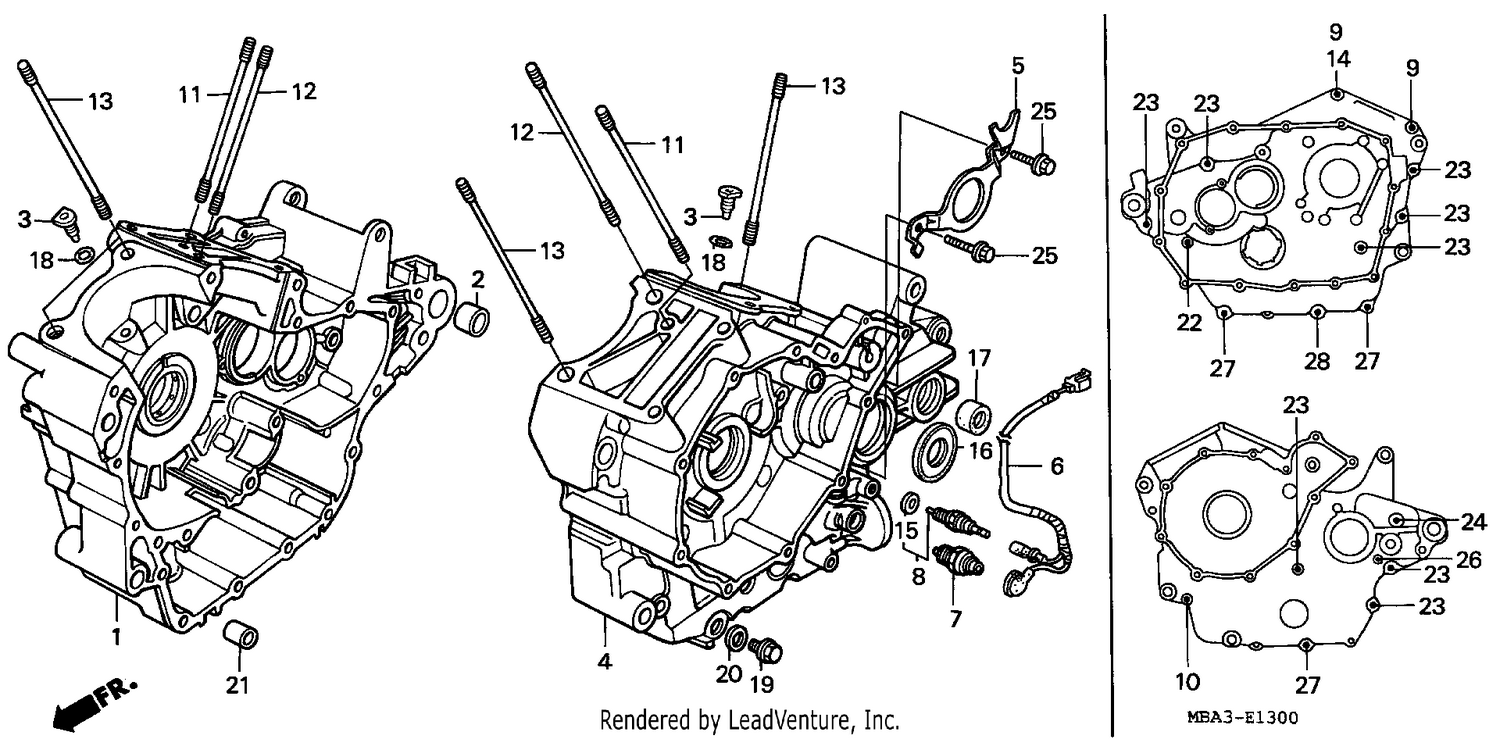 13
11
12
3
18
2
1
21
FR.
12
11
13
3
18
13
5
25
25
17
16
6
15
8
7
4
20
19
Rendered by LeadVenture, Inc.
9
14
9
23
23
23
23
23
22
27
28
27
23
24
26
23
23
10
27
MBA3-E1300