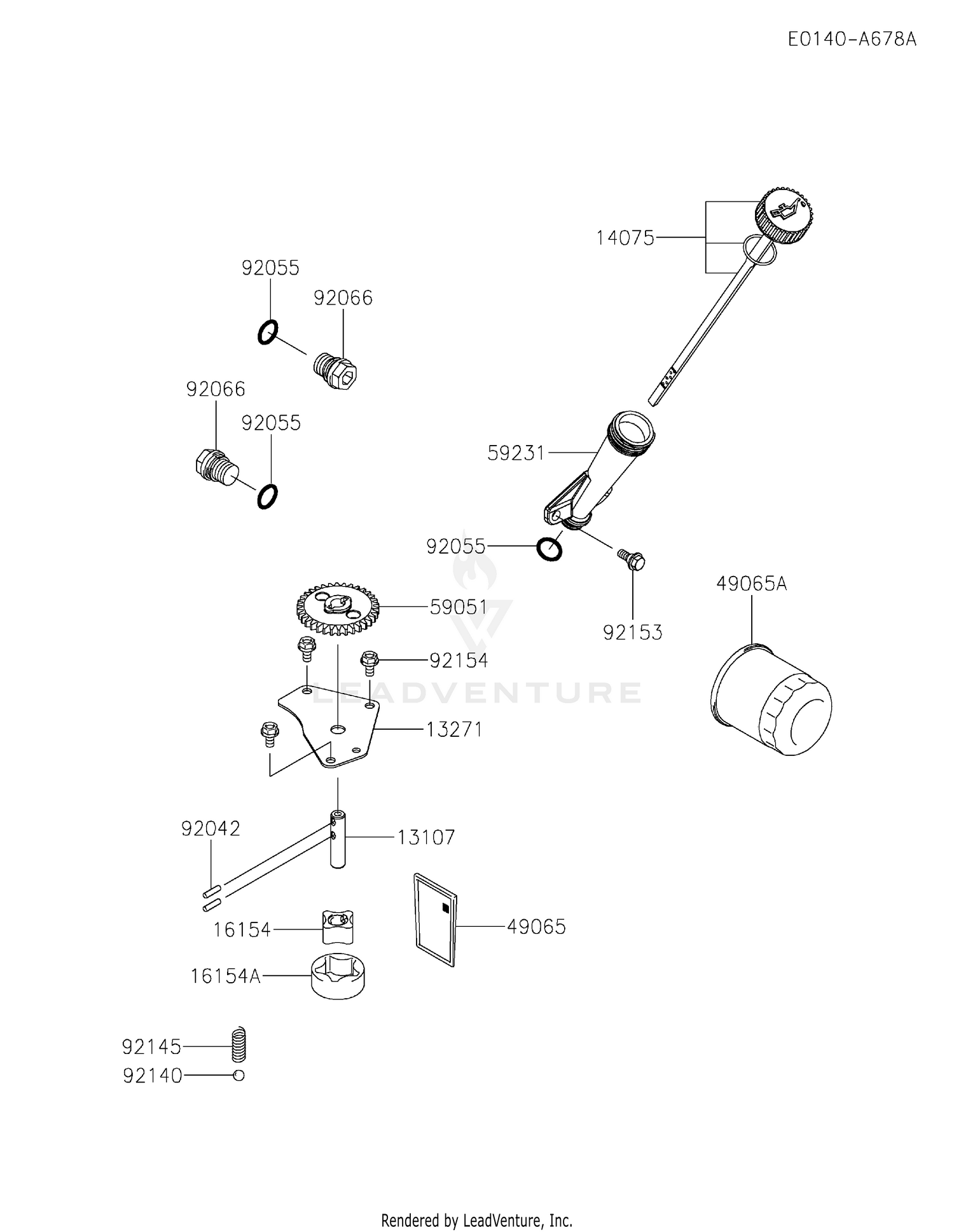 E0140-A678A

14075

92055

92066

92066

92055

59231

92055

92153

49065A

59051

92154

LEADVENTURE

13271

92042

13107

16154

49065

16154A

92145

92140

Rendered by LeadVenture, Inc.