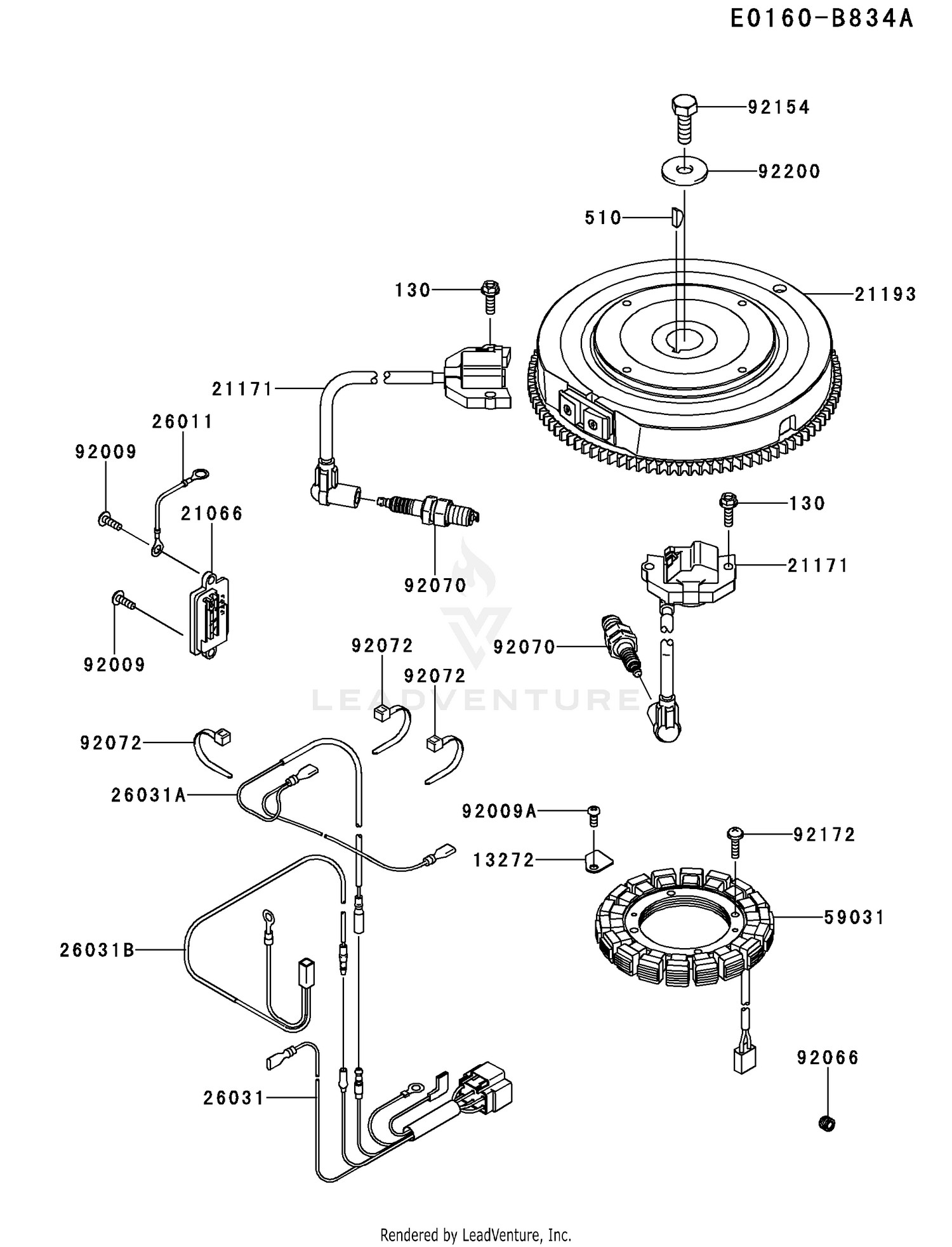 E0160-B834A

92154
92200
510
130
21193
21171
26011
92009
21066
92070
130
21171
92009
92072
92072
92070
LEADVENTURE
92072
26031A
92009A
92172
13272
59031
26031B
92066
26031

Rendered by LeadVenture, Inc.