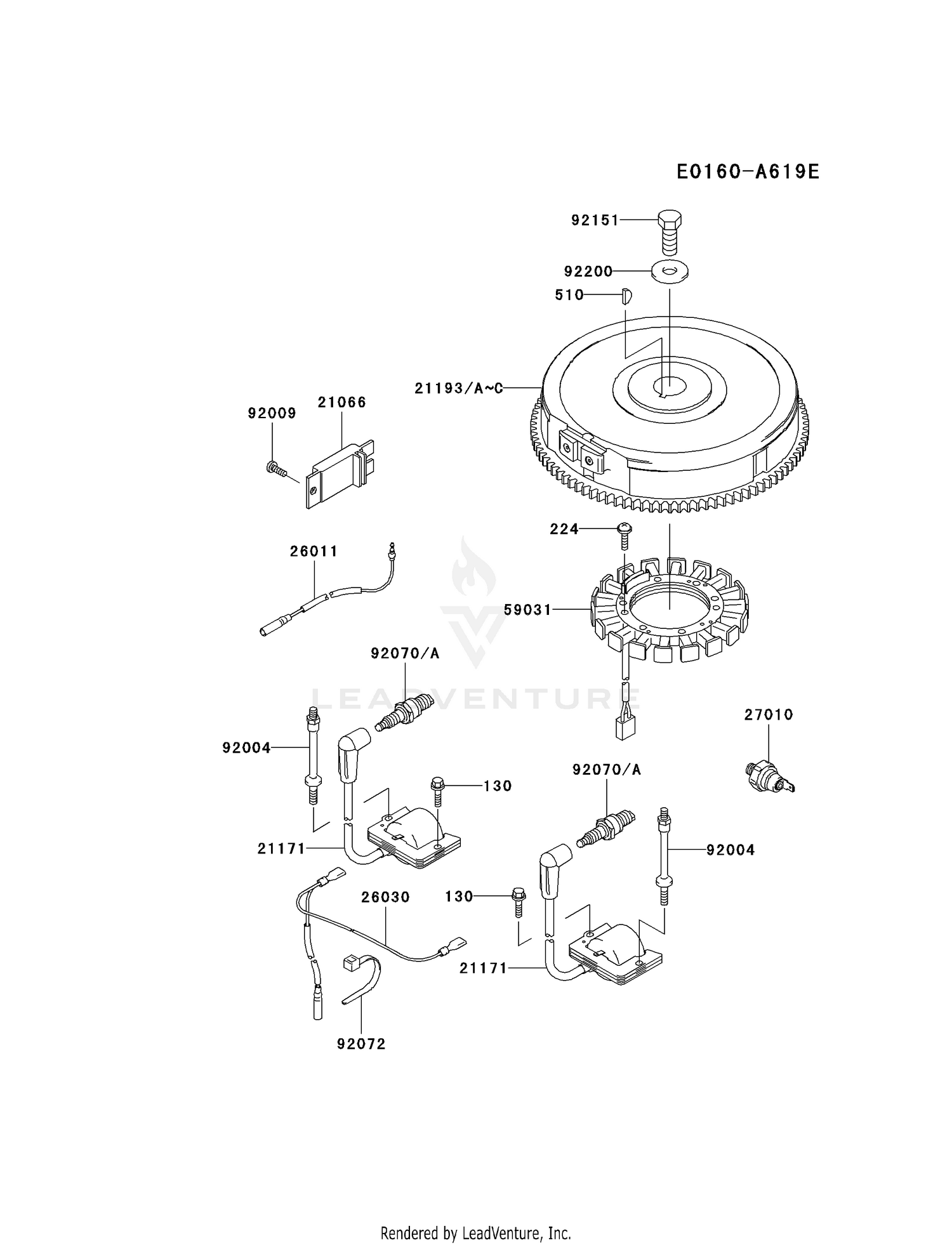 E0160-A619E

92151

92200

510

21193/A~C

92009

21066

224

26011

59031

92070/A

LEADVENTURE

27010

92004

130

92070/A

21171

92004

26030

130

21171

92072

Rendered by LeadVenture, Inc.