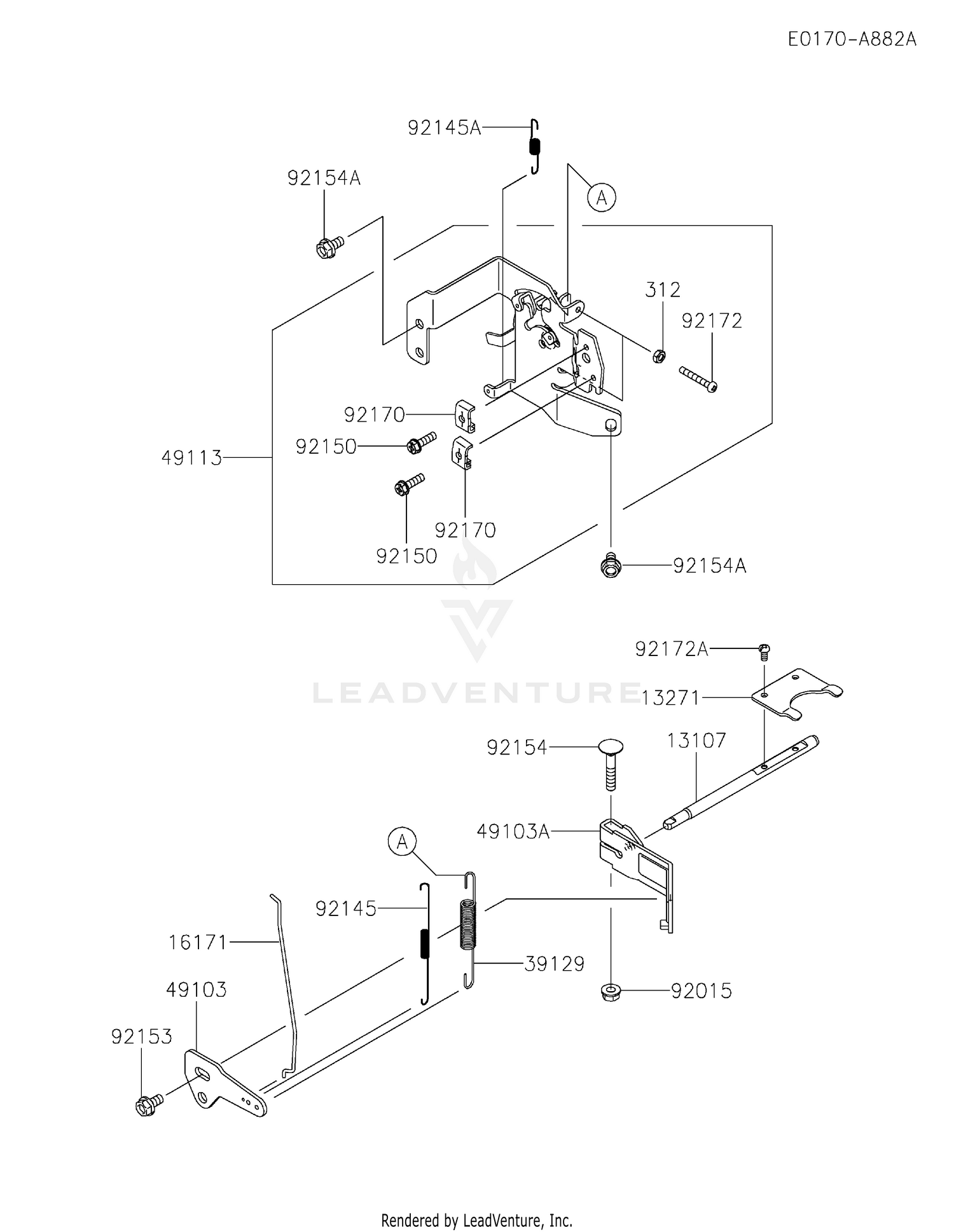 E0170-A882A

92145A

92154A

A

312

92172

92170

92150

49113

92170

92150

92154A

LEADVENTURE

92172A

13271

92154

13107

49103A

A

92145

16171

39129

49103

92015

92153

Rendered by LeadVenture, Inc.