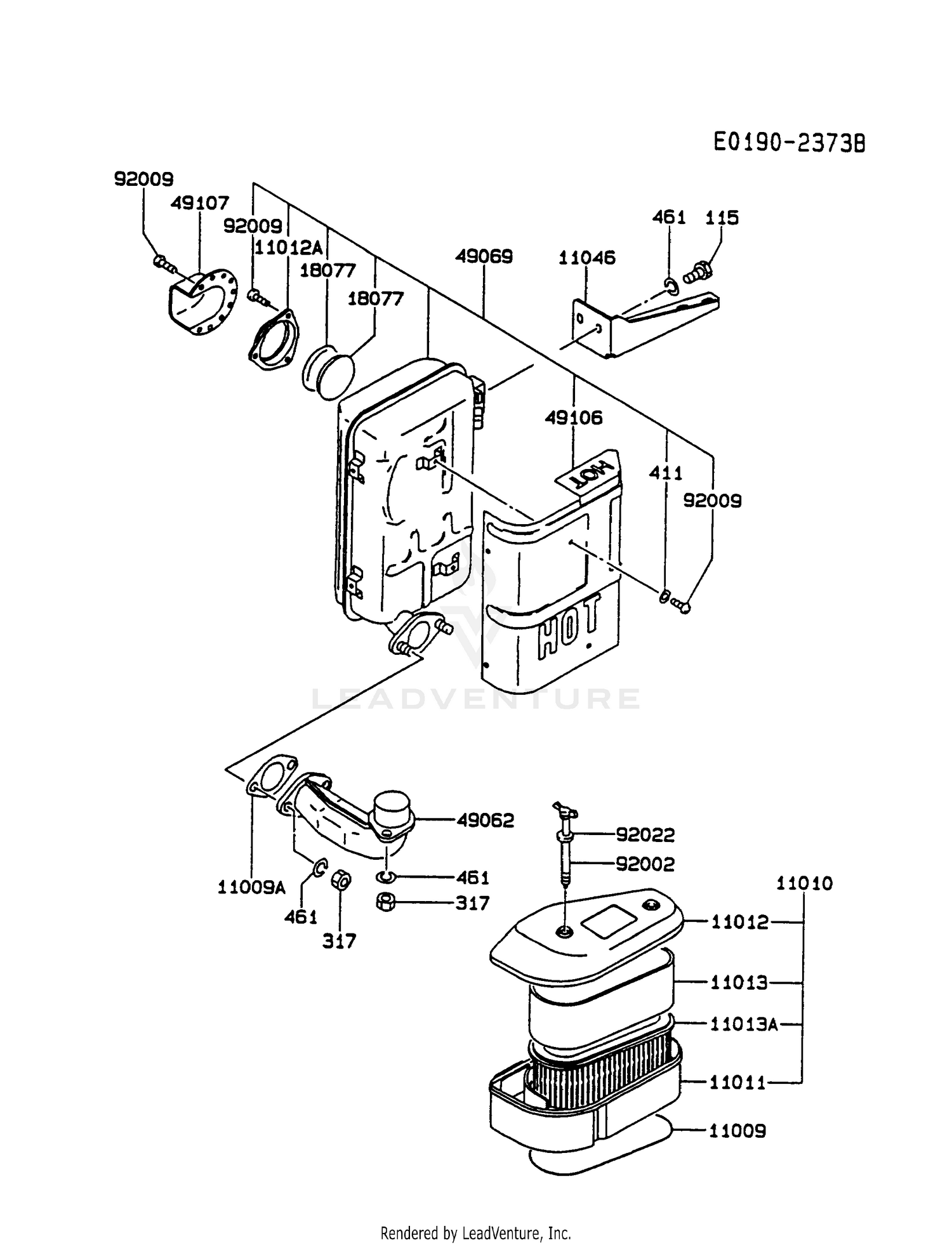 E0190-2373B

92009
49107
92009
11012A
18077
18077
49069
11046
461
115
49106
HOT
411
92009
HOT

LEADVENTURE

49062
92022
92002
11009A
461
317
461
317
11010
11012
11013
11013A
11011
11009

Rendered by LeadVenture, Inc.