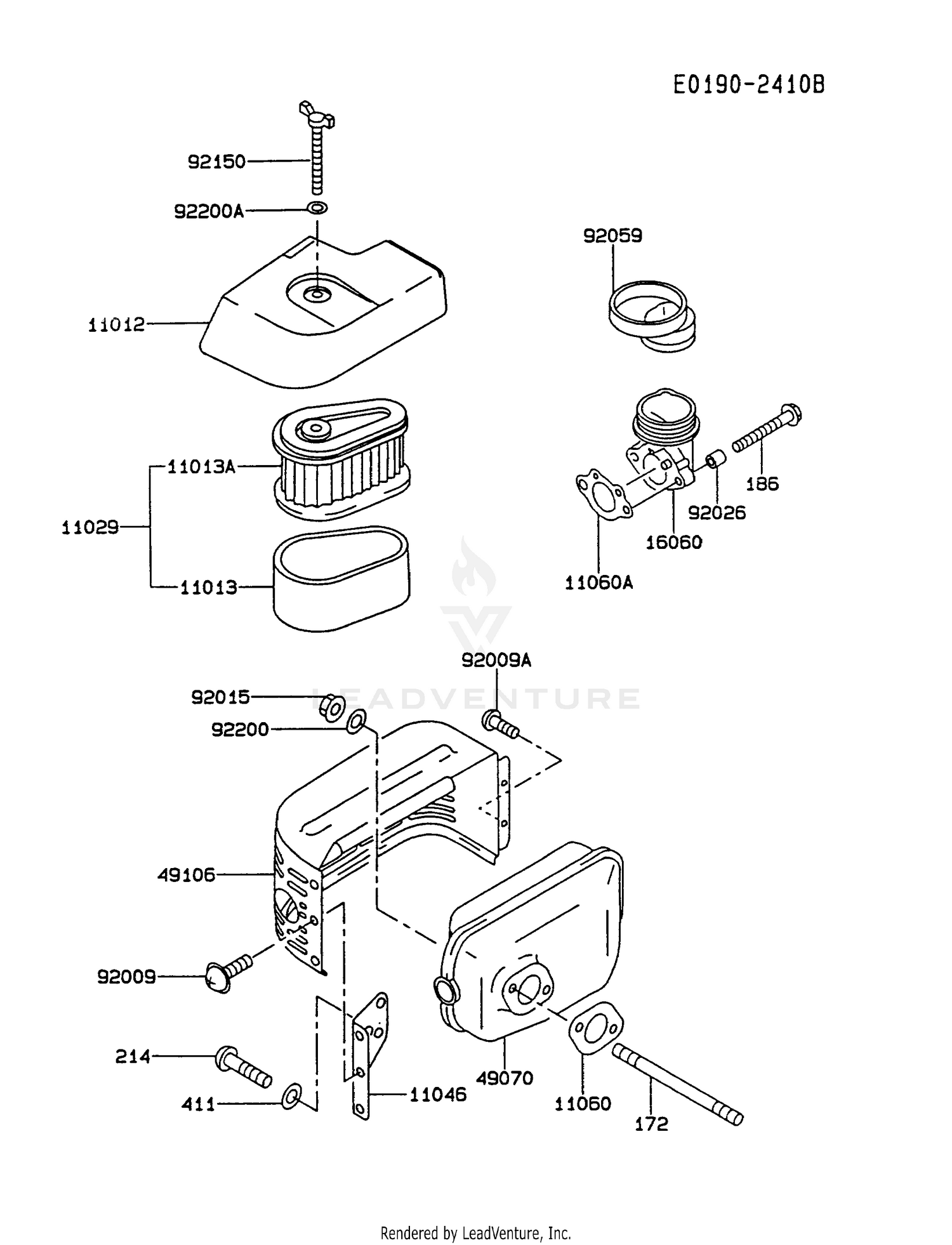 E0190-2410B

92150

92200A

11012

92059

11013A

11029

11013

186

92026

16060

11060A

LEADVENTURE

92009A

92015

92200

49106

92009

214

411

11046

49070

11060

172

Rendered by LeadVenture, Inc.