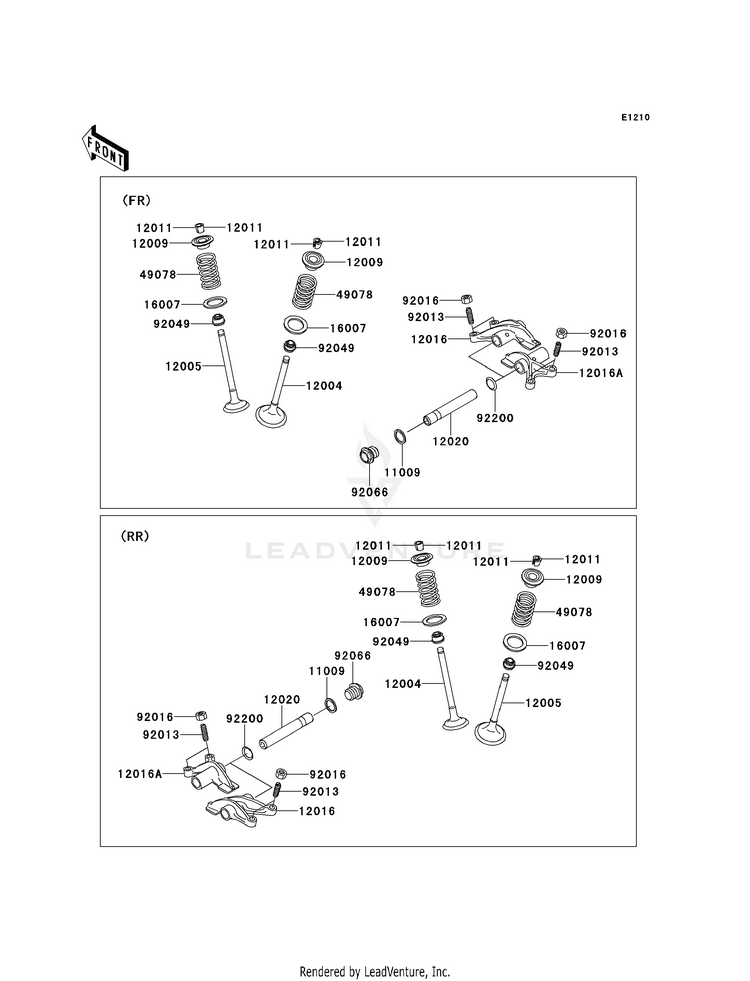 E1210

FRONT

(FR)

12011 12011
12009
49078
16007
92049
12005
12011 12011
12009
49078
16007
92049
12004
92016
92013
12016
92016
92013
12016A
92200
12020
11009
92066

(RR)

LEADVENTURE

12011 12011
12009
49078
16007
92049
12004
12011 12011
12009
49078
16007
92049
12005
92066
11009
12020
92200
92016
92013
12016A
92016
92013
12016

Rendered by LeadVenture, Inc.