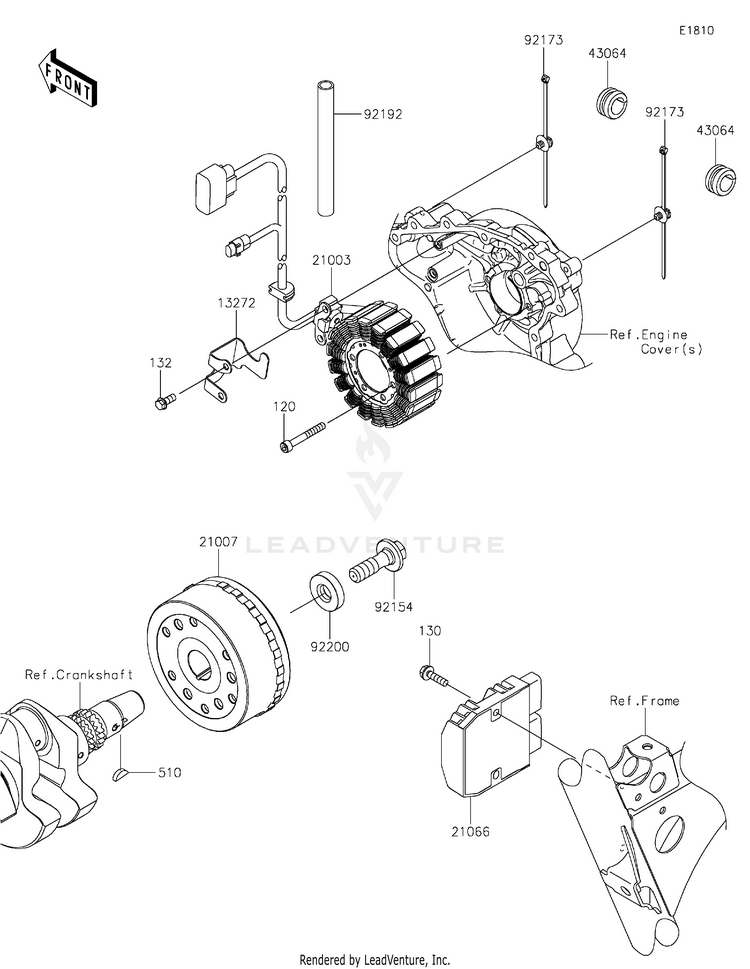 E1810

FRONT

92173

43064

92192

92173

43064

21003

13272

Ref.Engine Cover(s)

132

120

LEADVENTURE

21007

92154

92200

130

Ref.Crankshaft

Ref.Frame

510

21066

Rendered by LeadVenture, Inc.