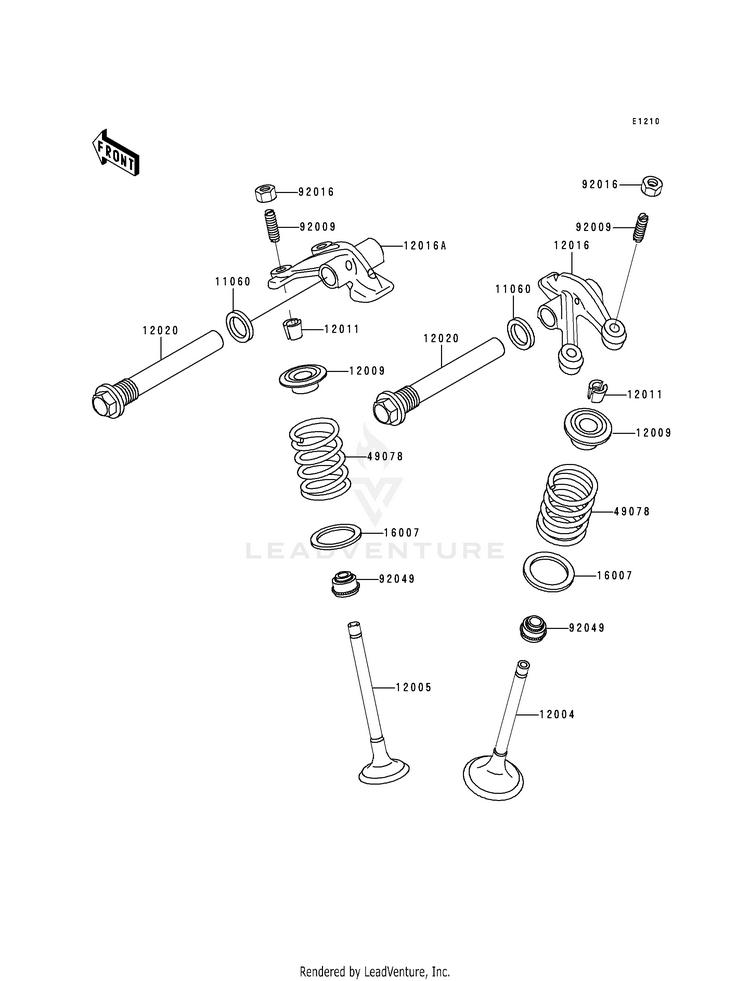 E1210

FRONT

92016
92009
12016A
11060
12011
12020
12009
49078
16007
92049
12005

92016
92009
12016
11060
12020
12011
12009
49078
16007
92049
12004

LEADVENTURE

Rendered by LeadVenture, Inc.