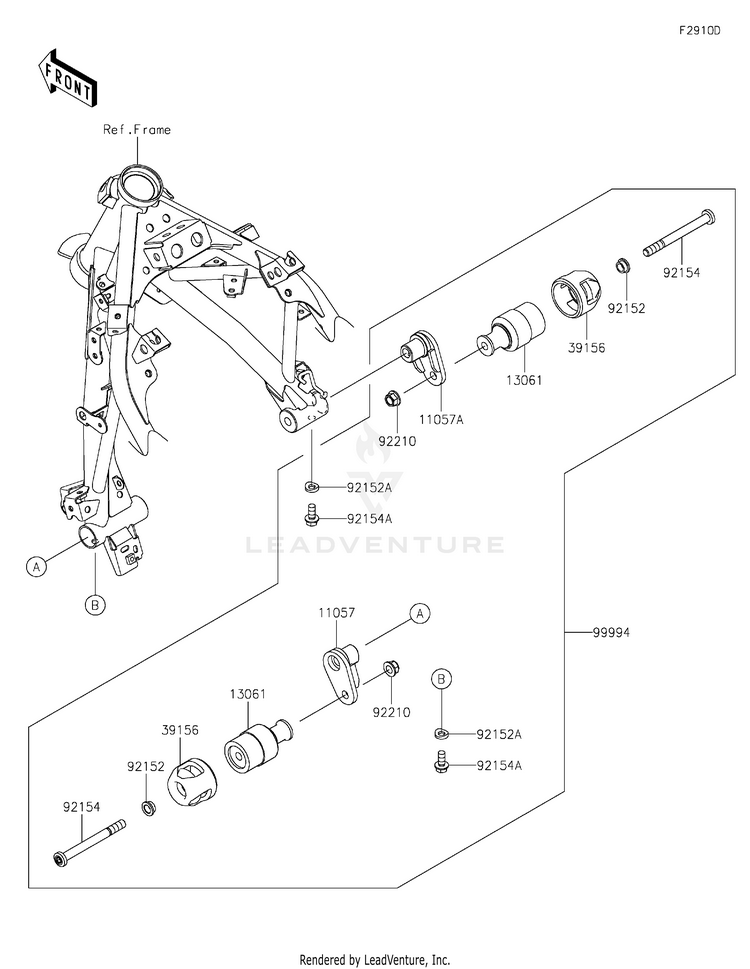 F2910D

FRONT

Ref.Frame

92154

92152

39156

13061

11057A

92210

92152A

92154A

LEADVENTURE

A

B

99994

11057

A

13061

92210

B

39156

92152A

92152

92154A

92154

Rendered by LeadVenture, Inc.