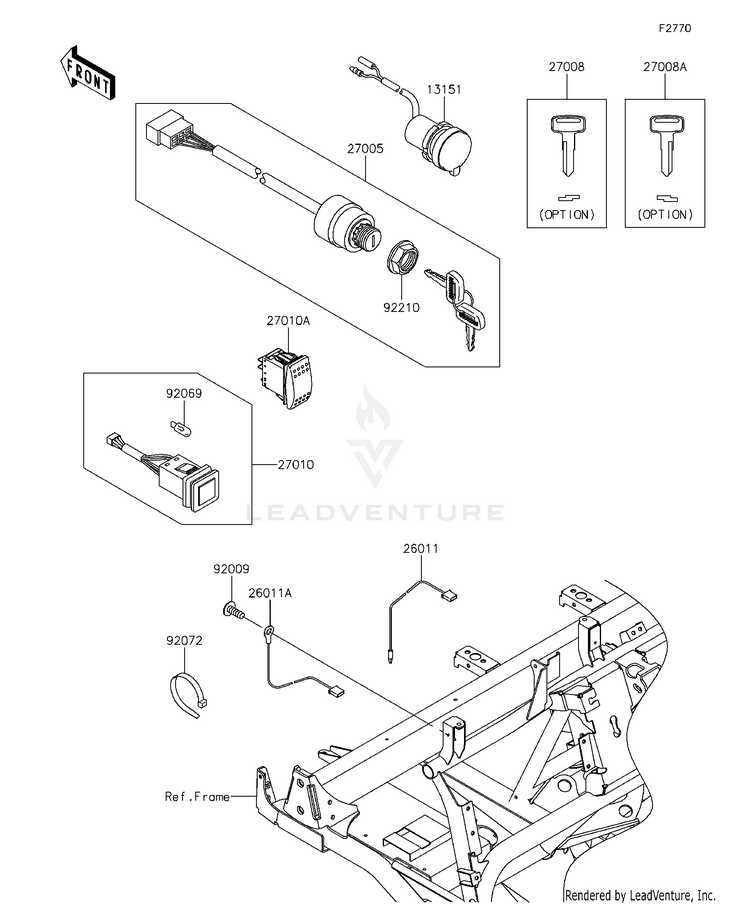 F2770

FRONT

13151

27008

27008A

(OPTION)

(OPTION)

27005

92210

27010A

92069

27010

LEADVENTURE

26011

92009

26011A

92072

Ref.Frame

Rendered by LeadVenture, Inc.